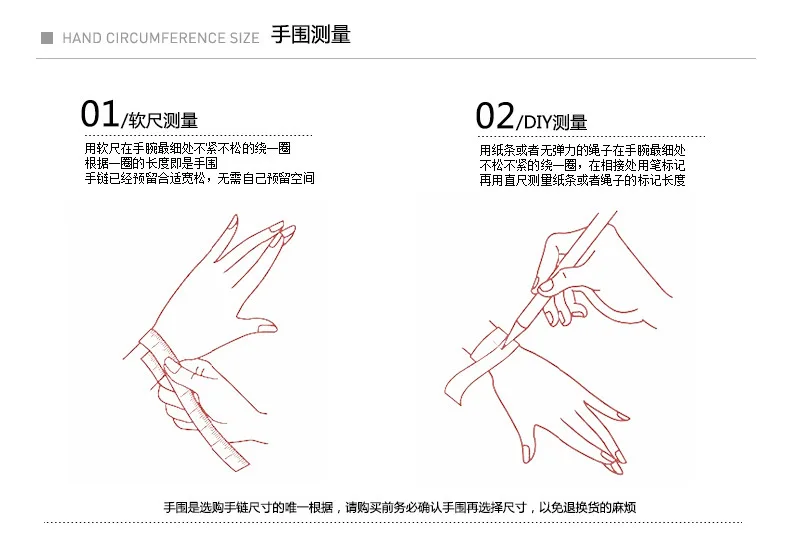 HAND CIRCUMFERENCE SIZE 手围测量

01/软尺测量

用软尺在手腕最细处不紧不松的绕一圈
根据一圈的长度即是手围
手链已经预留合适宽松，无需自己预留空间

02/DIY测量

用纸条或者无弹力的绳子在手腕最细处
不松不紧的绕一圈，在相接处用笔标记
再用直尺测量纸条或者绳子的标记长度

手围是选购手链尺寸的唯一根据，请购买前务必确认手围再选择尺寸，以免退换货的麻烦