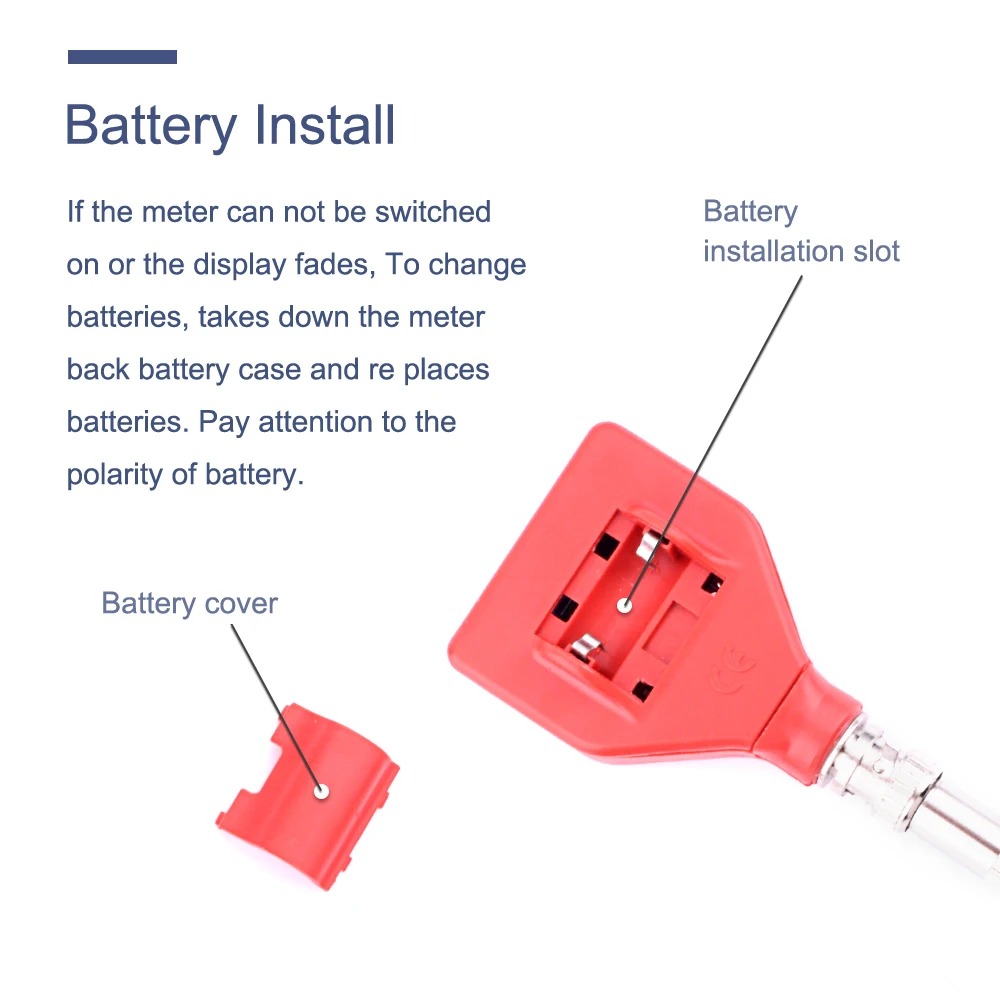 Battery Install

If the meter can not be switched on or the display fades, To change batteries, takes down the meter back battery case and re places batteries. Pay attention to the polarity of battery.

Battery installation slot

Battery cover

CE