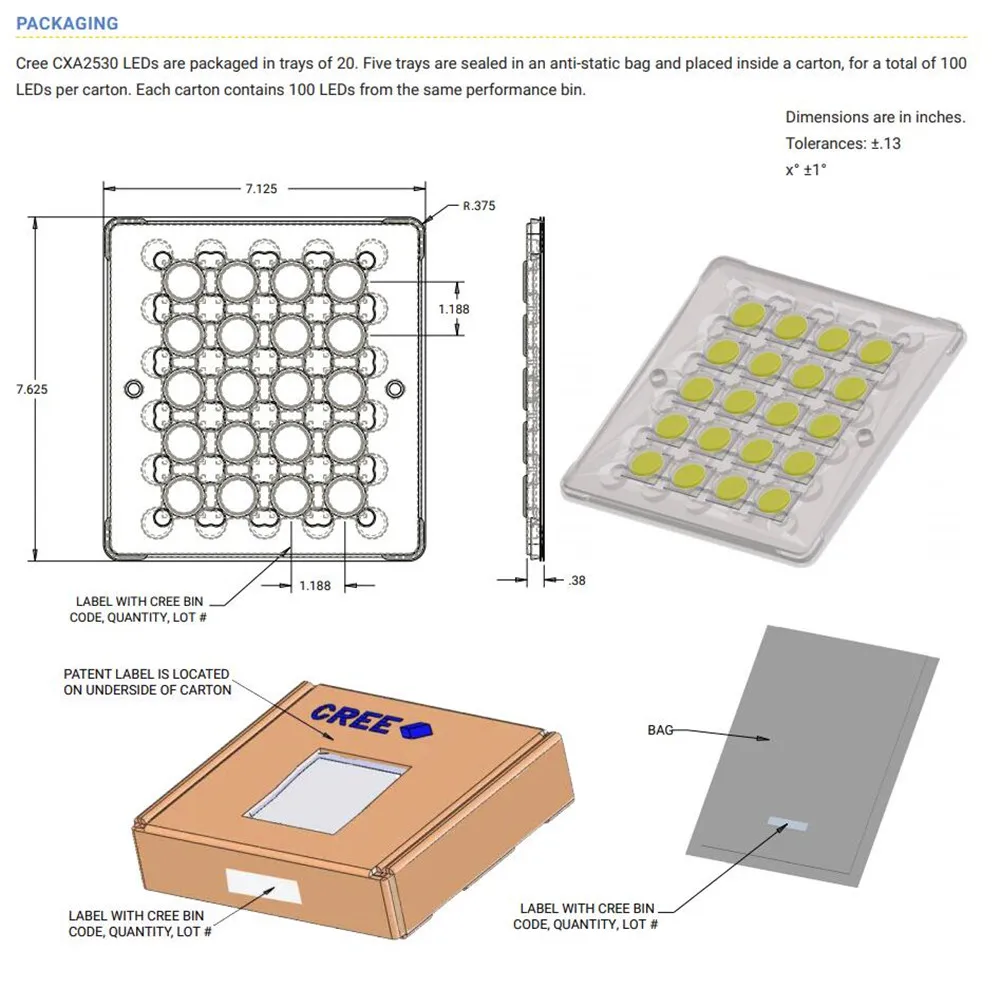 PACKAGING

Cree CXA2530 LEDs are packaged in trays of 20. Five trays are sealed in an anti-static bag and placed inside a carton, for a total of 100 LEDs per carton. Each carton contains 100 LEDs from the same performance bin.

Dimensions are in inches.
Tolerances: ±.13
x° ±1°

7.125

R.375

1.188

7.625

1.188

.38

LABEL WITH CREE BIN CODE, QUANTITY, LOT #

PATENT LABEL IS LOCATED ON UNDERSIDE OF CARTON

CREE

BAG

LABEL WITH CREE BIN CODE, QUANTITY, LOT #

LABEL WITH CREE BIN CODE, QUANTITY, LOT #