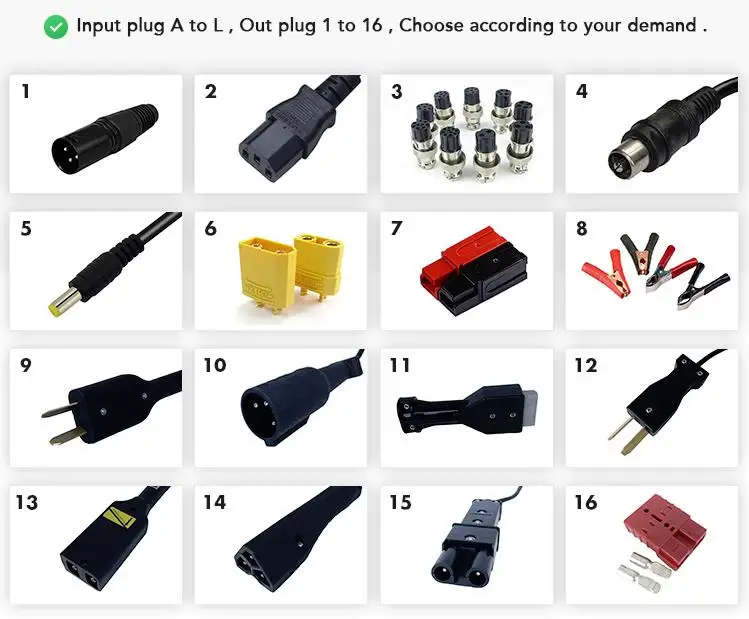 Input plug A to L , Out plug 1 to 16 , Choose according to your demand .

1

2

3

4

5

6

7

8

9

10

11

12

13

14

15

16