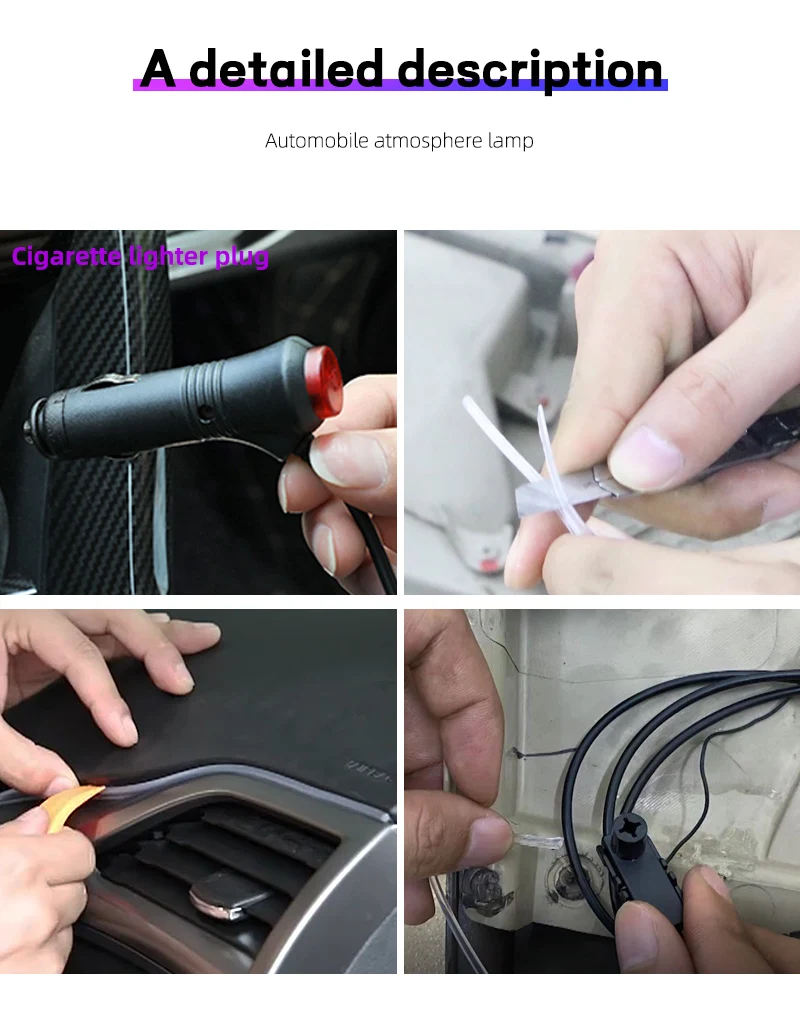 A detailed description

Automobile atmosphere lamp

Cigarette lighter plug