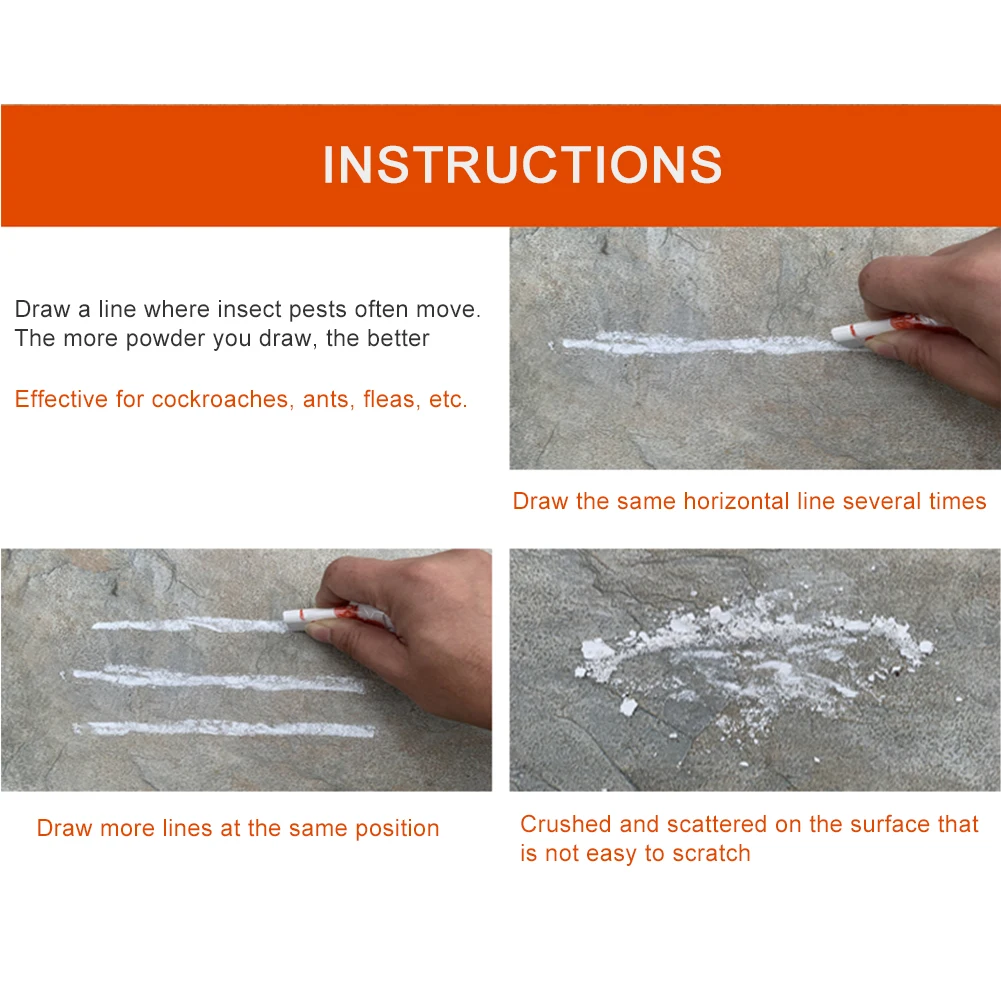 INSTRUCTIONS

Draw a line where insect pests often move. The more powder you draw, the better

Effective for cockroaches, ants, fleas, etc.

Draw the same horizontal line several times

Draw more lines at the same position

Crushed and scattered on the surface that is not easy to scratch