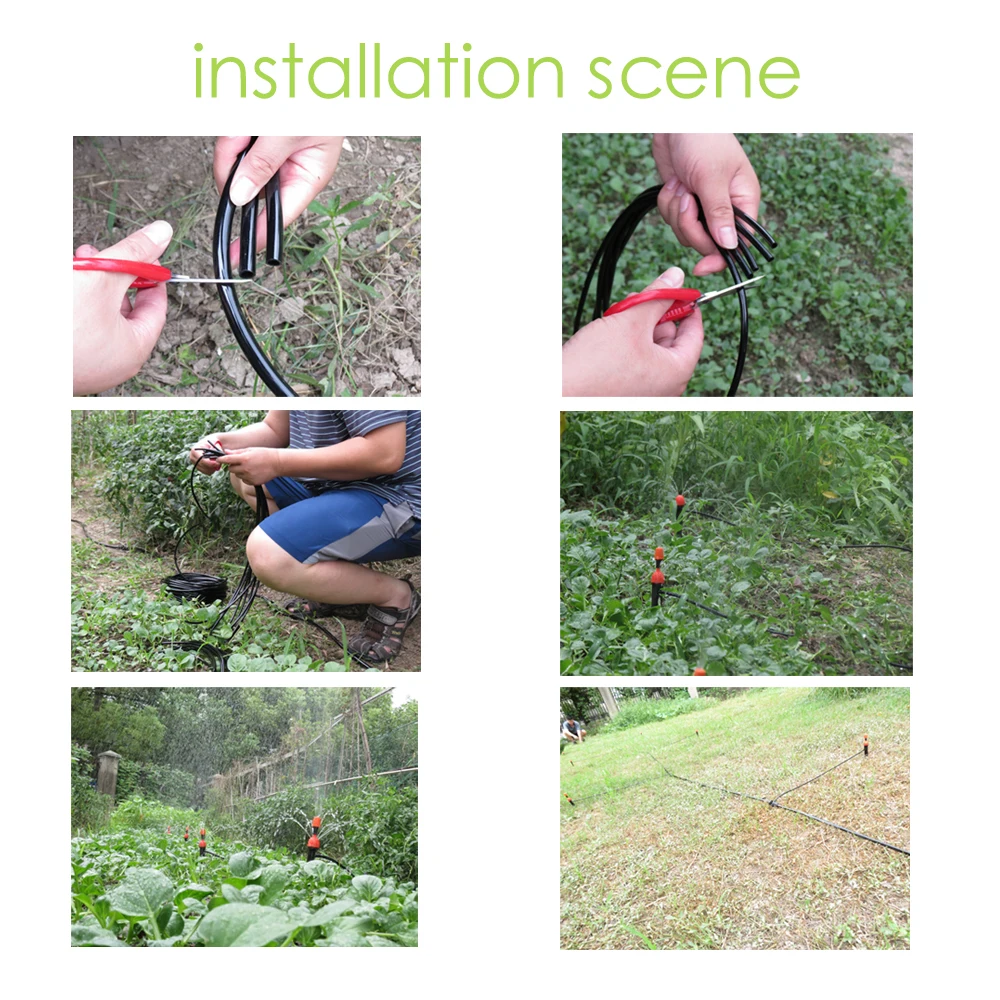 installation scene