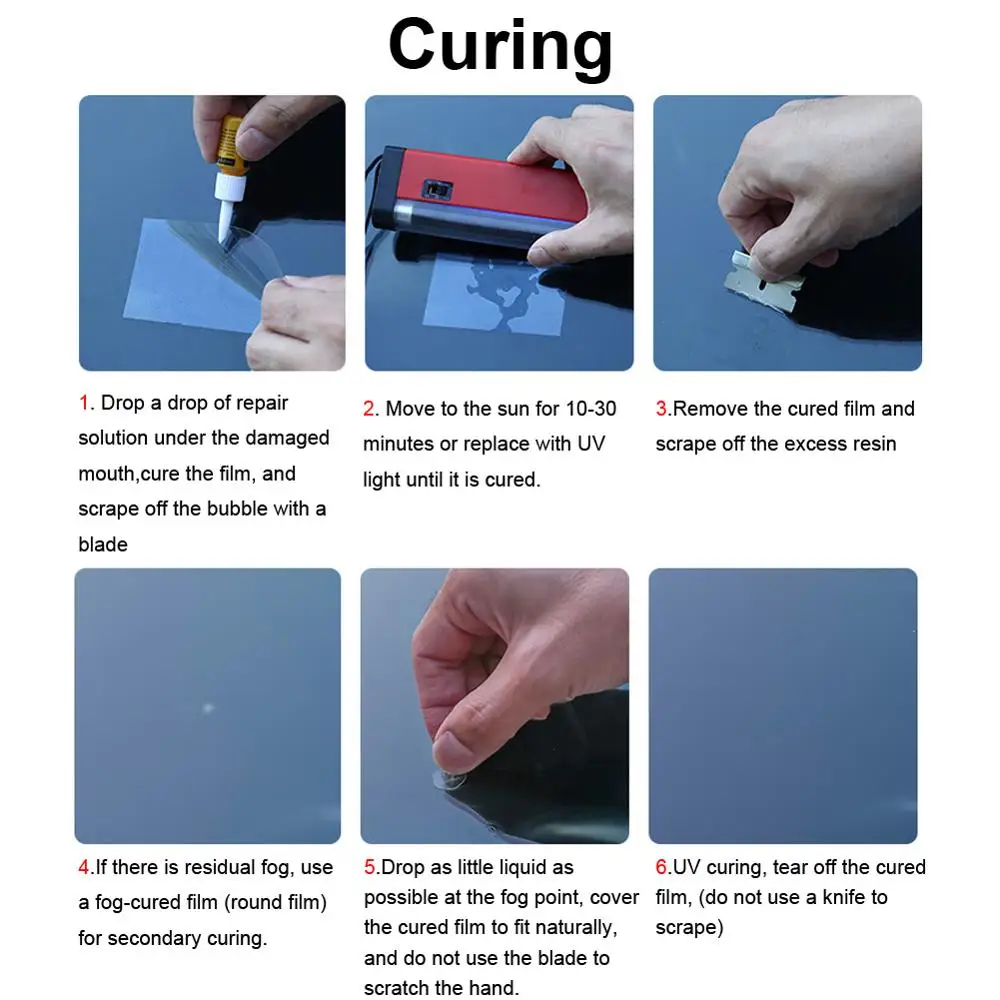 Curing

1. Drop a drop of repair solution under the damaged mouth,cure the film, and scrape off the bubble with a blade

2. Move to the sun for 10-30 minutes or replace with UV light until it is cured.

3.Remove the cured film and scrape off the excess resin

4.If there is residual fog, use a fog-cured film (round film) for secondary curing.

5.Drop as little liquid as possible at the fog point, cover the cured film to fit naturally, and do not use the blade to scratch the hand.

6.UV curing, tear off the cured film, (do not use a knife to scrape)