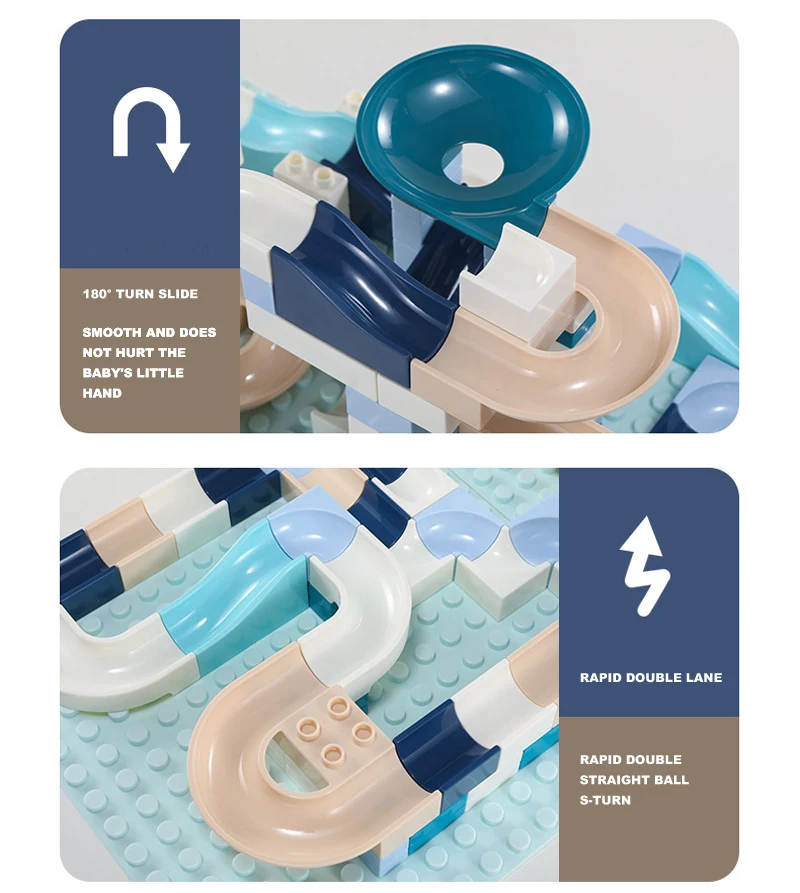 180° TURN SLIDE

SMOOTH AND DOES NOT HURT THE BABY'S LITTLE HAND

RAPID DOUBLE LANE

RAPID DOUBLE STRAIGHT BALL S-TURN