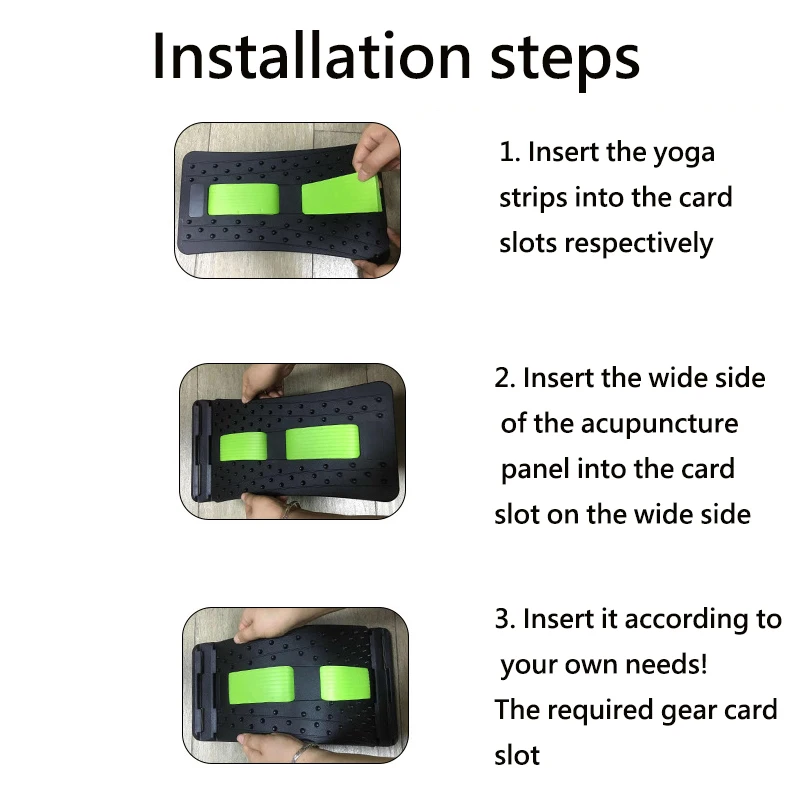 Installation steps

1. Insert the yoga strips into the card slots respectively

2. Insert the wide side of the acupuncture panel into the card slot on the wide side

3. Insert it according to your own needs! The required gear card slot