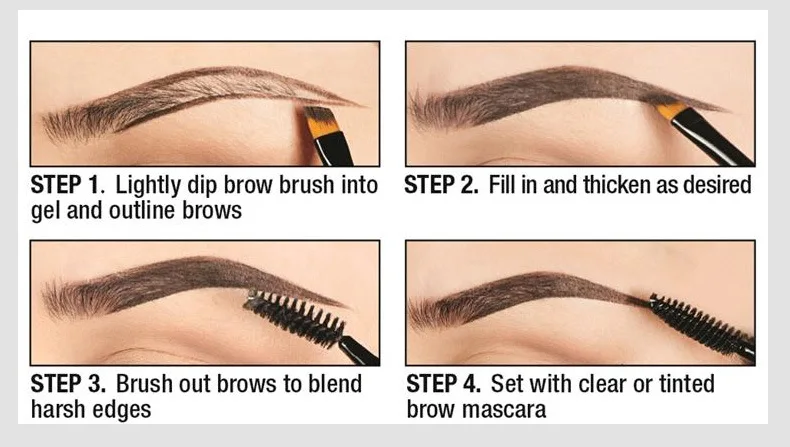 STEP 1. Lightly dip brow brush into gel and outline brows

STEP 2. Fill in and thicken as desired

STEP 3. Brush out brows to blend harsh edges

STEP 4. Set with clear or tinted brow mascara