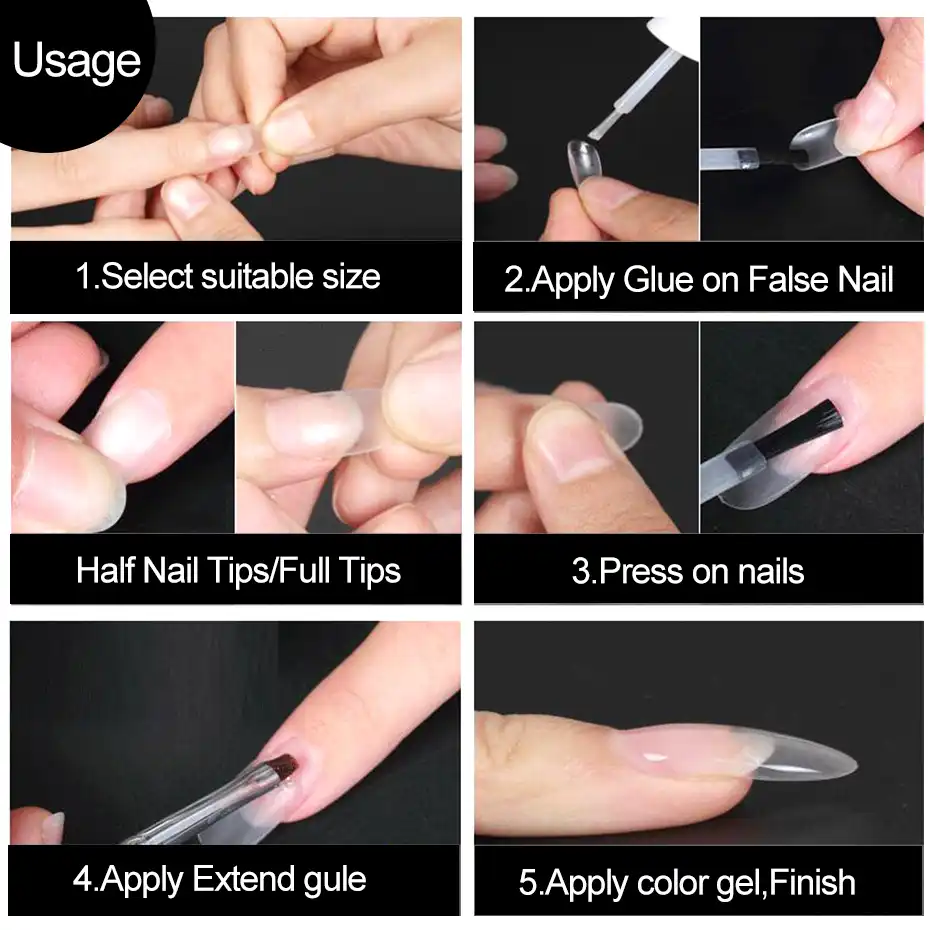 Usage

1.Select suitable size

2.Apply Glue on False Nail

Half Nail Tips/Full Tips

3.Press on nails

4.Apply Extend gule

5.Apply color gel,Finish