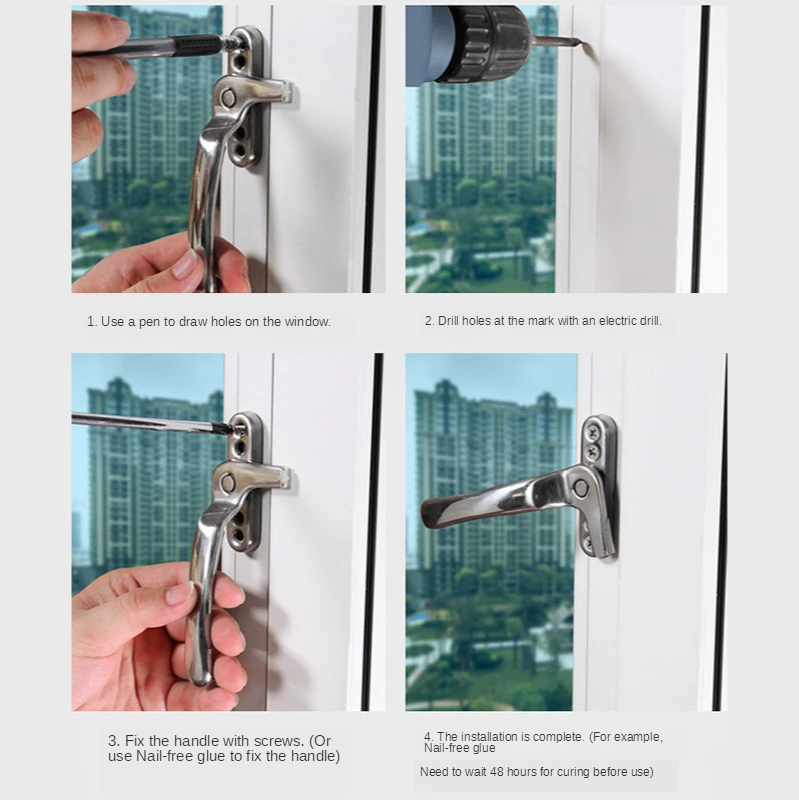 1. Use a pen to draw holes on the window.

2. Drill holes at the mark with an electric drill.

3. Fix the handle with screws. (Or use Nail-free glue to fix the handle)

4. The installation is complete. (For example, Nail-free glue

Need to wait 48 hours for curing before use)