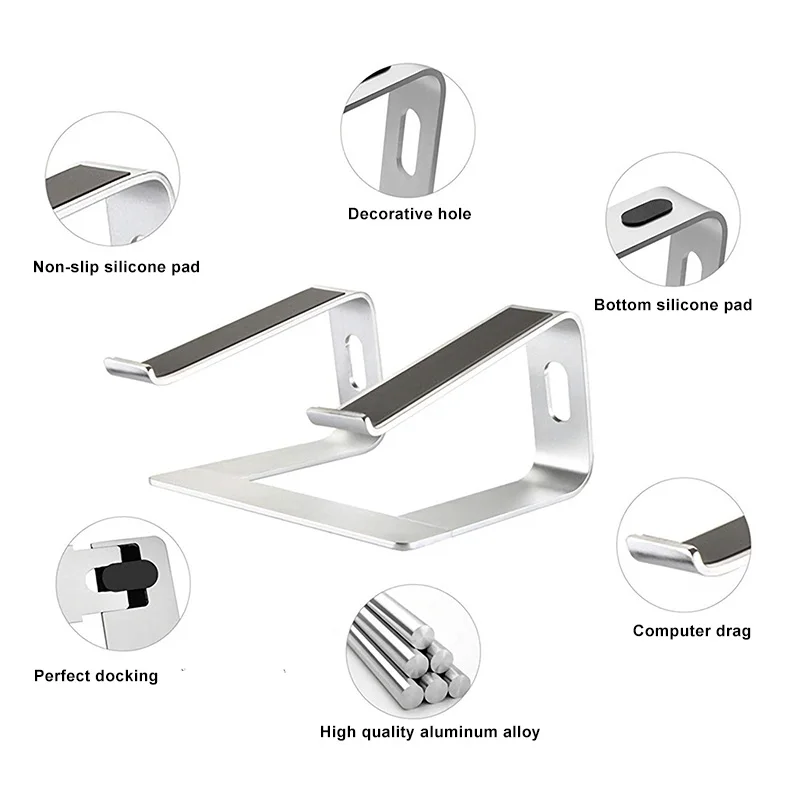 Decorative hole

Non-slip silicone pad

Bottom silicone pad

Computer drag

Perfect docking

High quality aluminum alloy