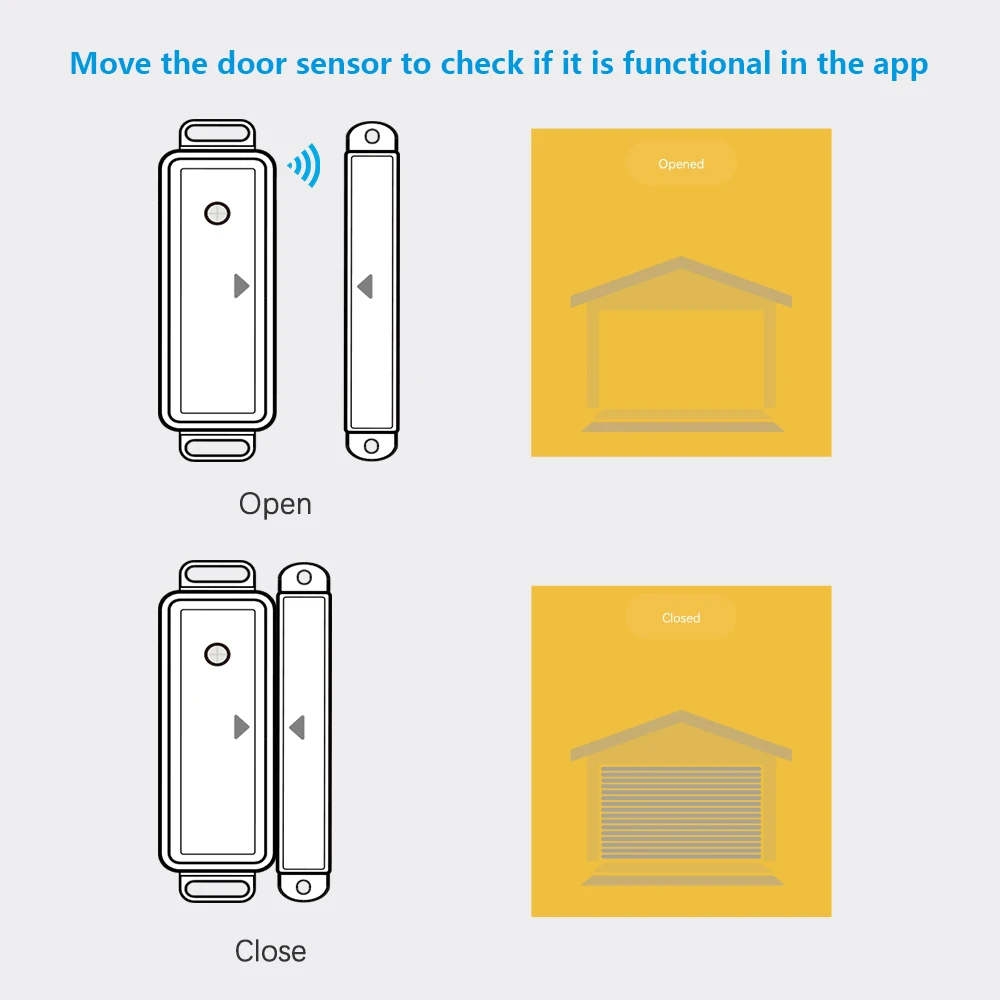 Move the door sensor to check if it is functional in the app

Opened

Open

Closed

Close