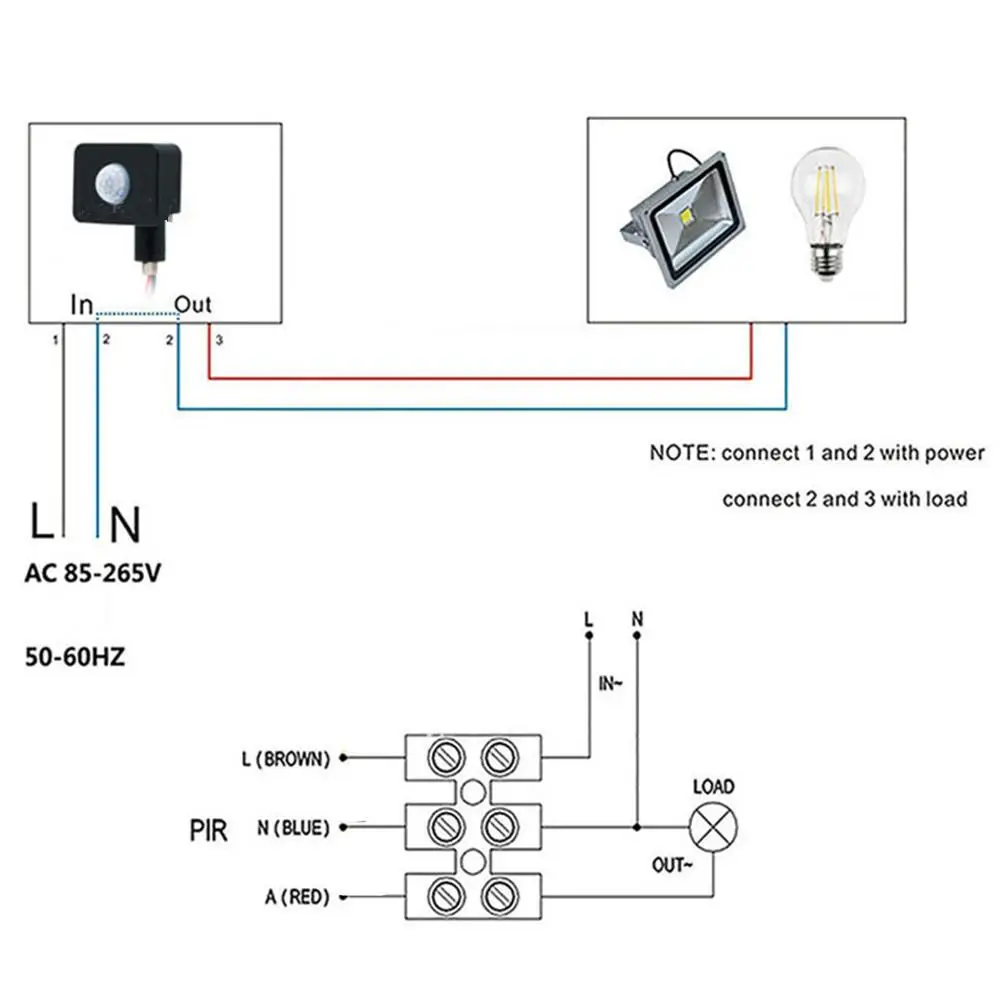 In Out
1 2 2 3

NOTE: connect 1 and 2 with power
connect 2 and 3 with load

L N
AC 85-265V

50-60HZ

L N
IN~

L (BROWN)
PIR N (BLUE)
A (RED)

LOAD
OUT~