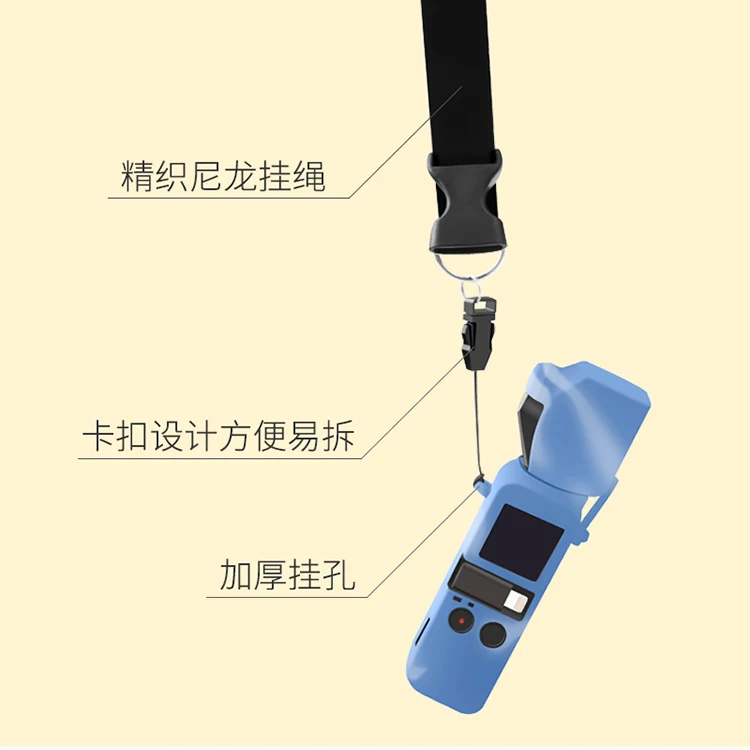 精织尼龙挂绳

卡扣设计方便易拆

加厚挂孔