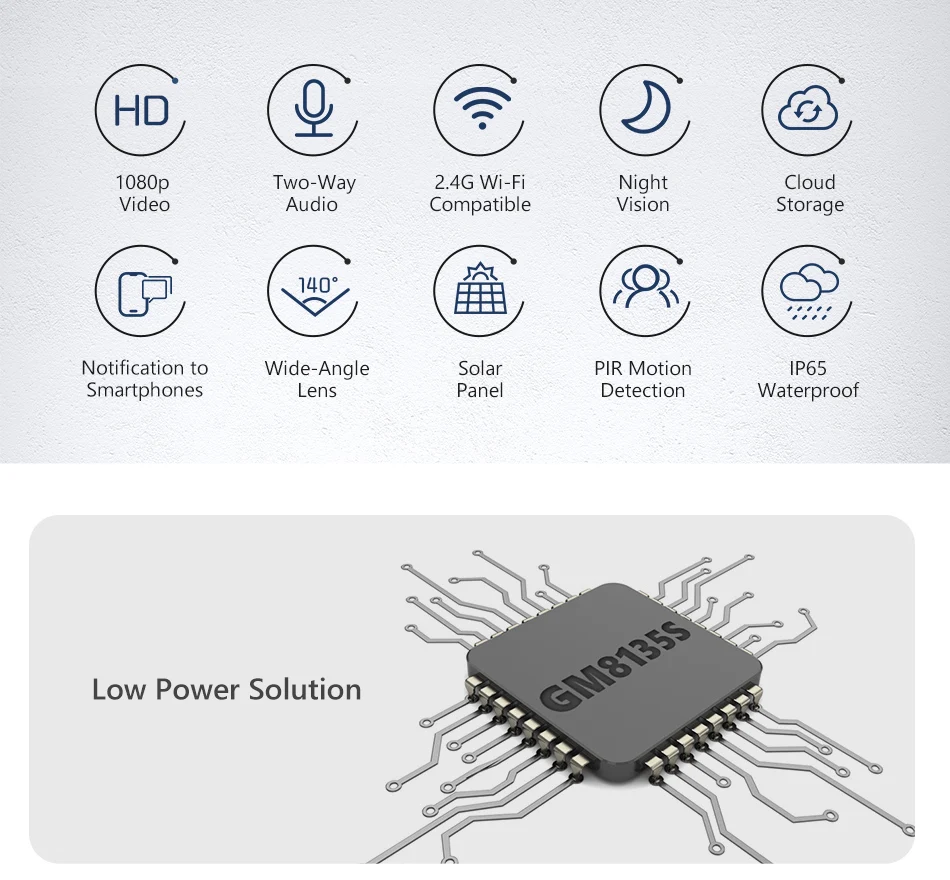 HD
1080p Video

Two-Way Audio

2.4G Wi-Fi Compatible

Night Vision

Cloud Storage

Notification to Smartphones

140°
Wide-Angle Lens

Solar Panel

PIR Motion Detection

IP65 Waterproof

Low Power Solution

GM8135S