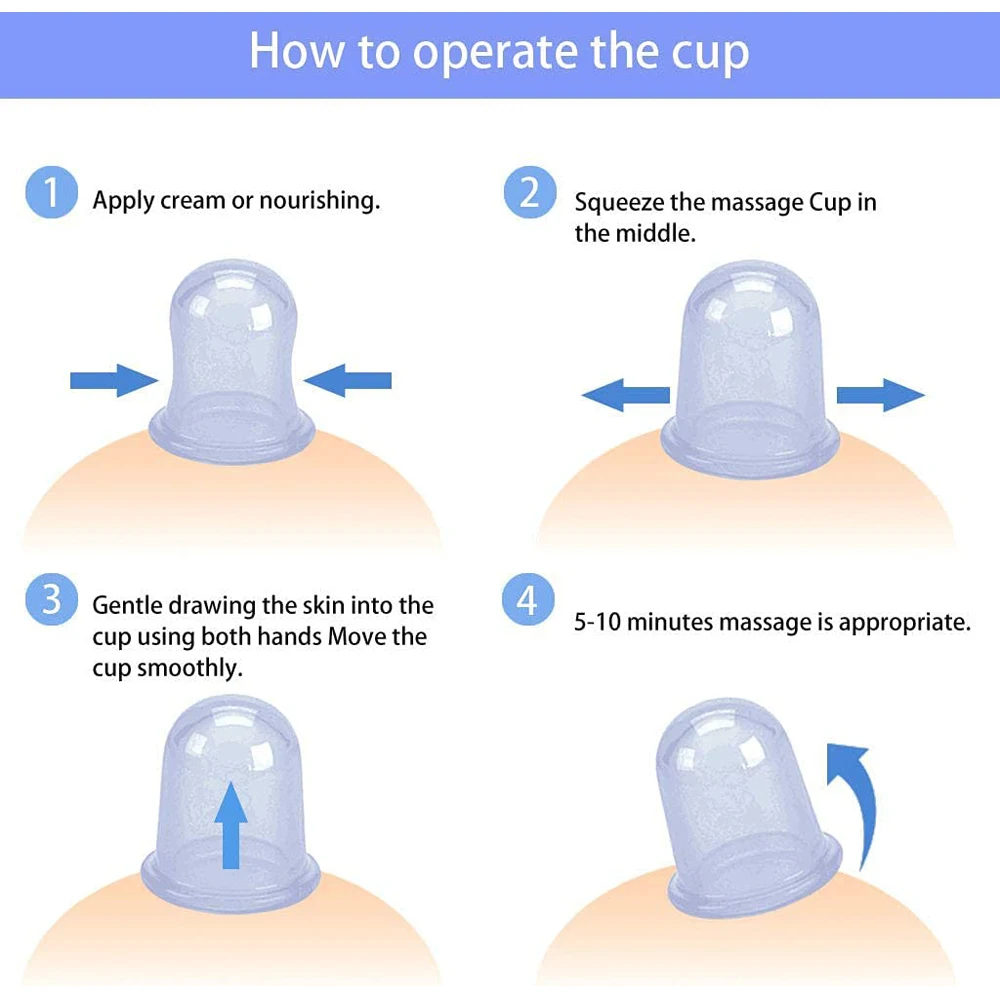 How to operate the cup

1 Apply cream or nourishing.

2 Squeeze the massage Cup in the middle.

3 Gentle drawing the skin into the cup using both hands Move the cup smoothly.

4 5-10 minutes massage is appropriate.