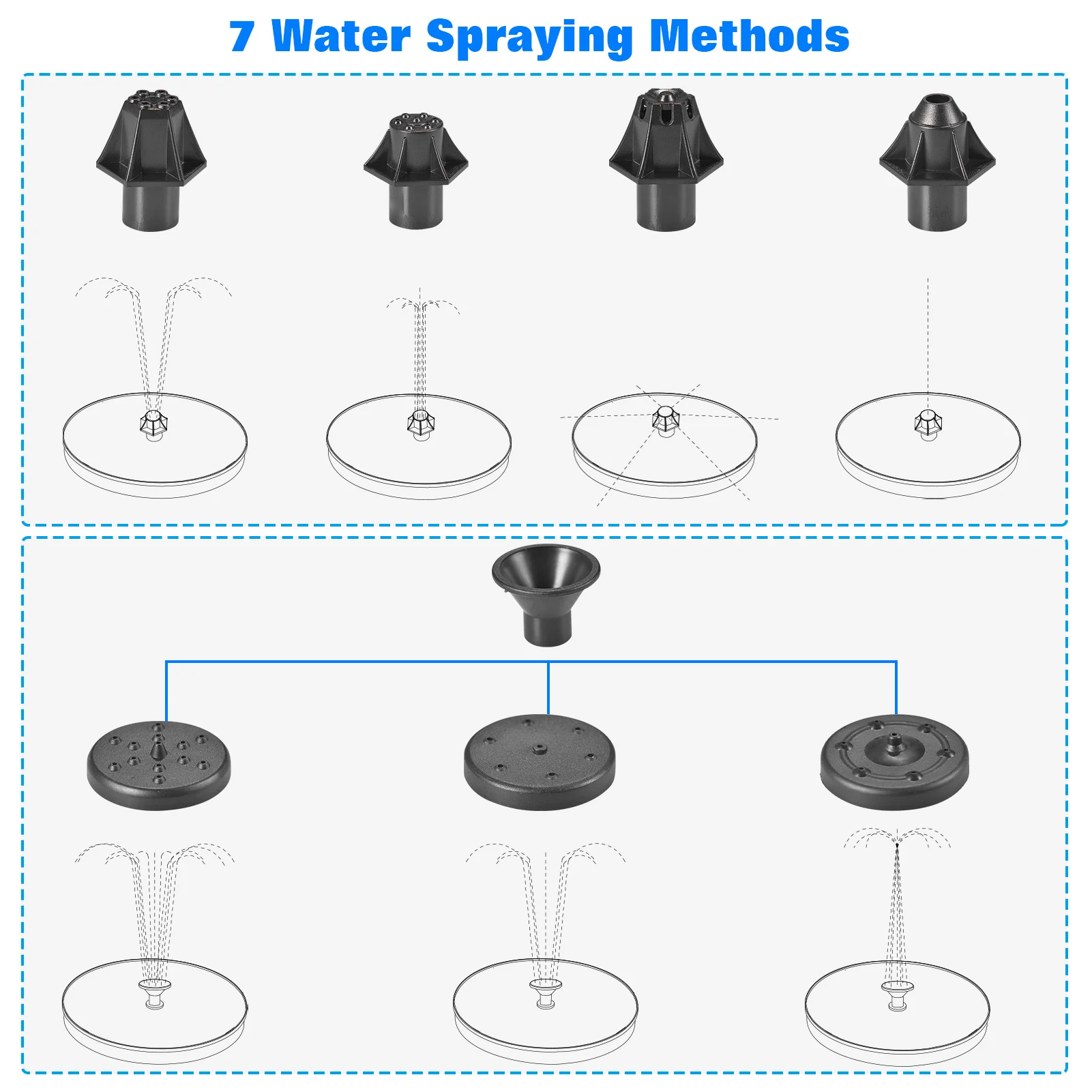 7 Water Spraying Methods