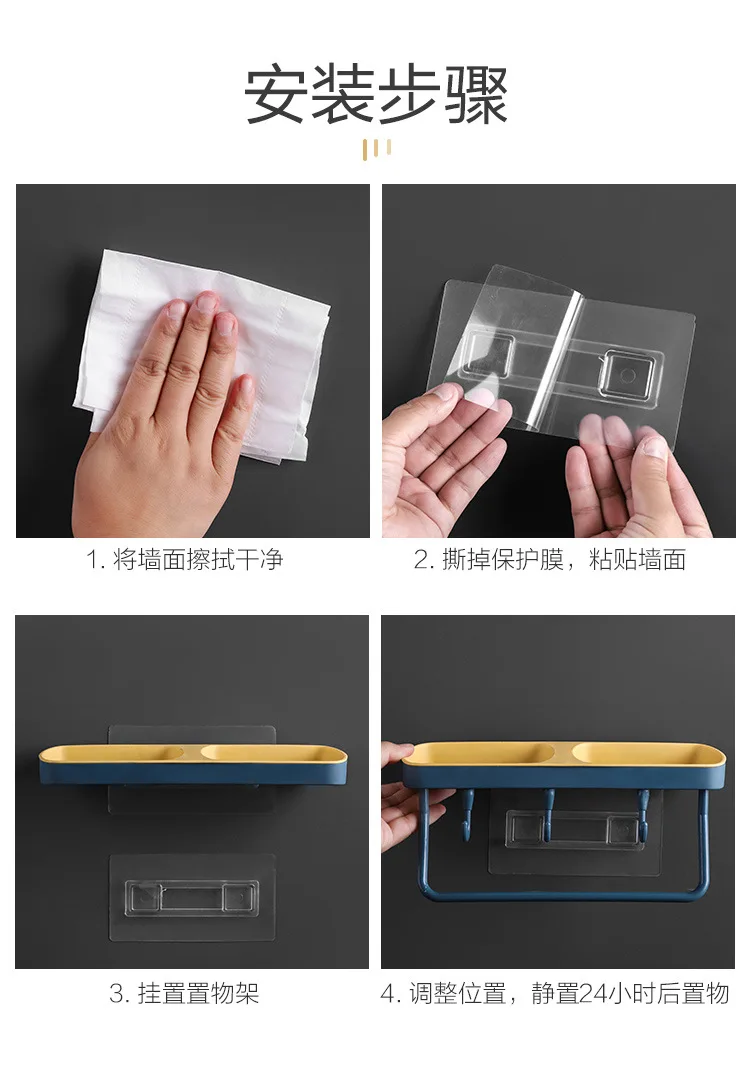 安装步骤

1. 将墙面擦拭干净

2. 撕掉保护膜，粘贴墙面

3. 挂置置物架

4. 调整位置，静置24小时后置物