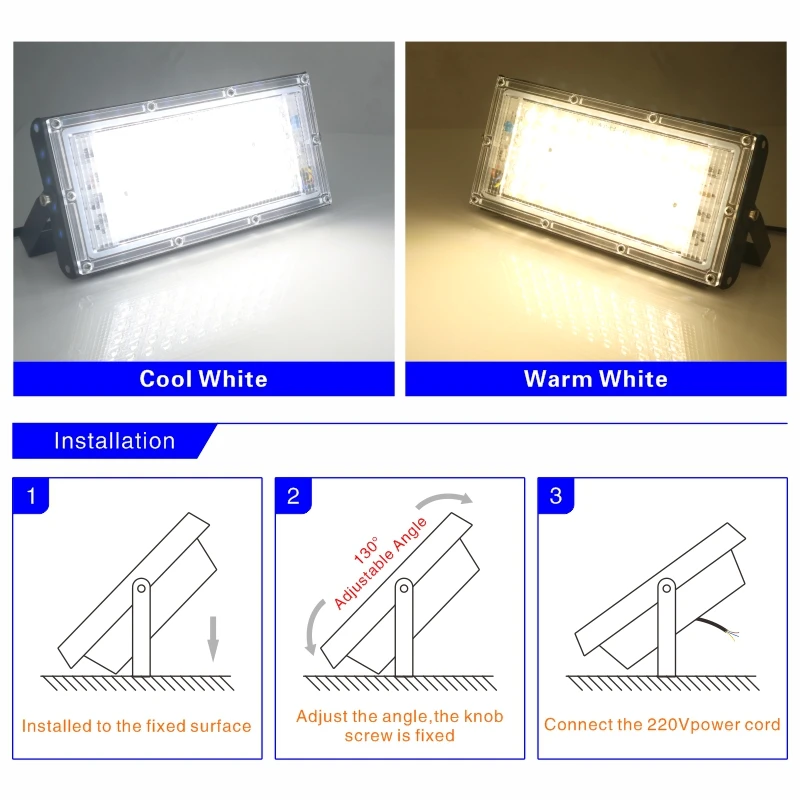 Cool White

Warm White

Installation

1

Installed to the fixed surface

2

130°
Adjustable Angle

Adjust the angle,the knob screw is fixed

3

Connect the 220Vpower cord