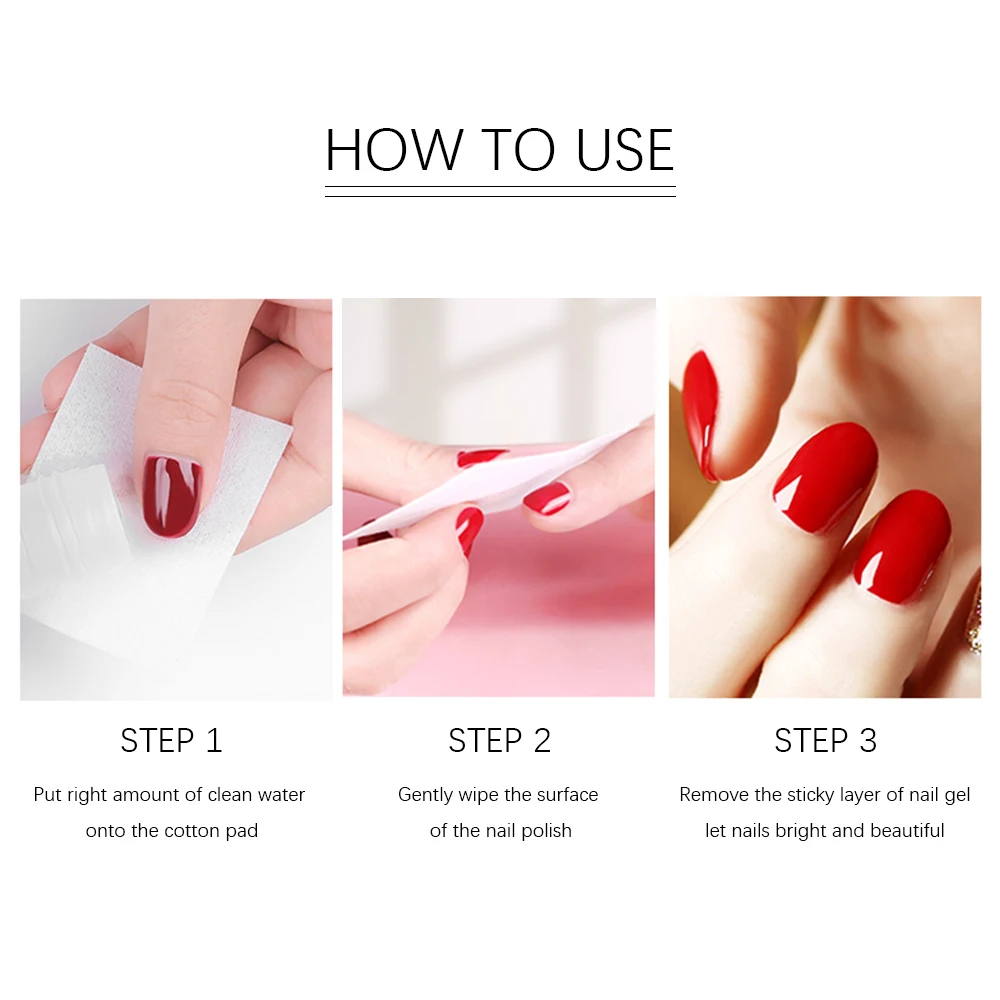 HOW TO USE

STEP 1

Put right amount of clean water onto the cotton pad

STEP 2

Gently wipe the surface of the nail polish

STEP 3

Remove the sticky layer of nail gel let nails bright and beautiful