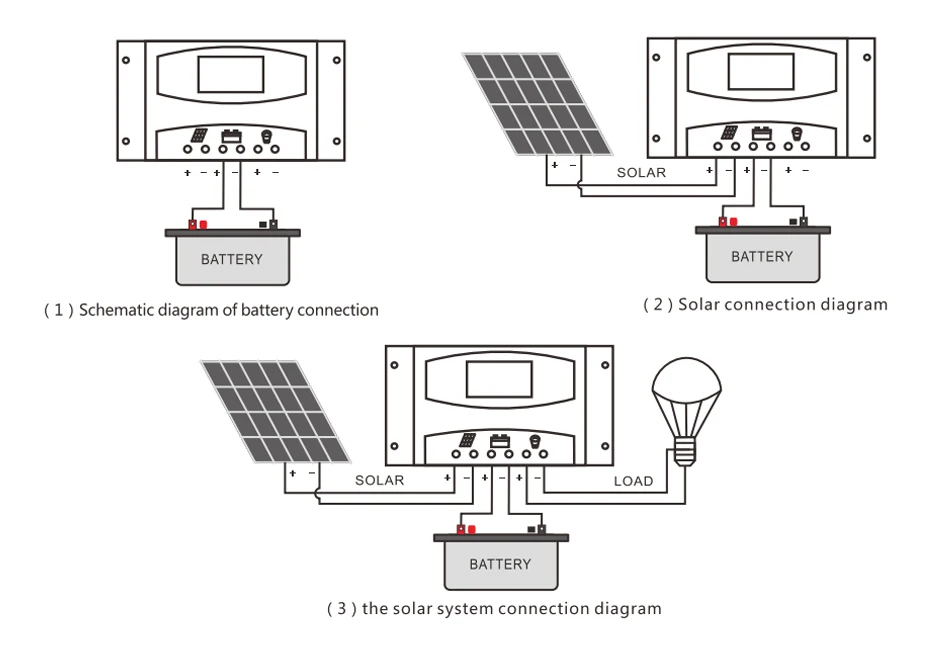 + − + − + −

BATTERY

( 1 ) Schematic diagram of battery connection

+ −

SOLAR

+ − + − + −

BATTERY

( 2 ) Solar connection diagram

+ −

SOLAR

+ − + − + −

LOAD

BATTERY

( 3 ) the solar system connection diagram