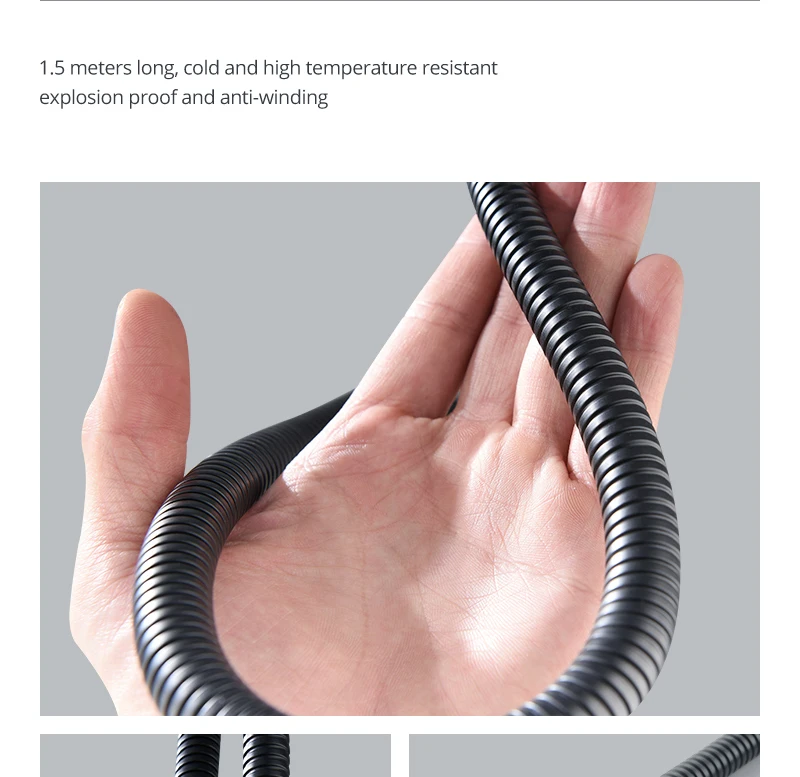 1.5 meters long, cold and high temperature resistant
explosion proof and anti-winding