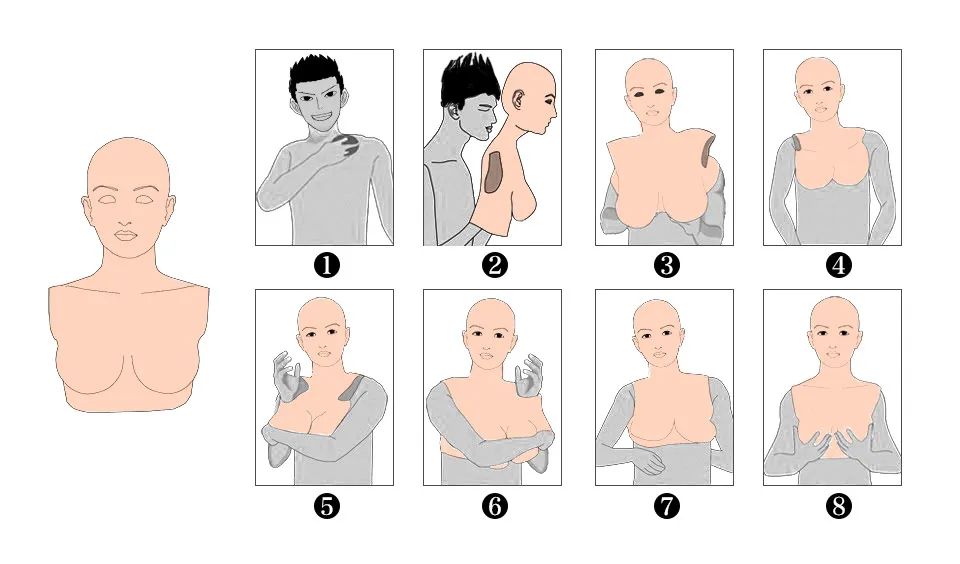 ❶
❷
❸
❹
❺
❻
❼
❽