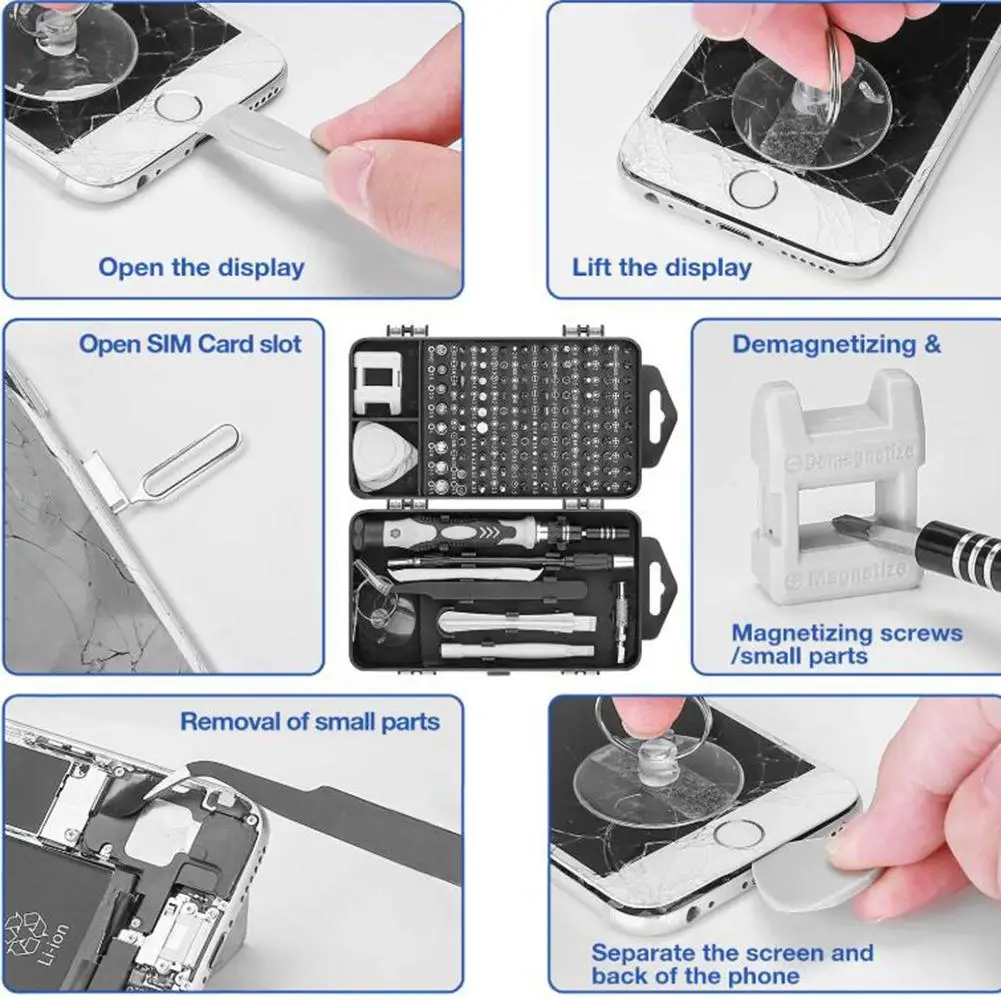 Open the display

Lift the display

Open SIM Card slot

Demagnetizing &

Demagnetize

Magnetize

Magnetizing screws /small parts

Removal of small parts

Li-ion

Separate the screen and back of the phone