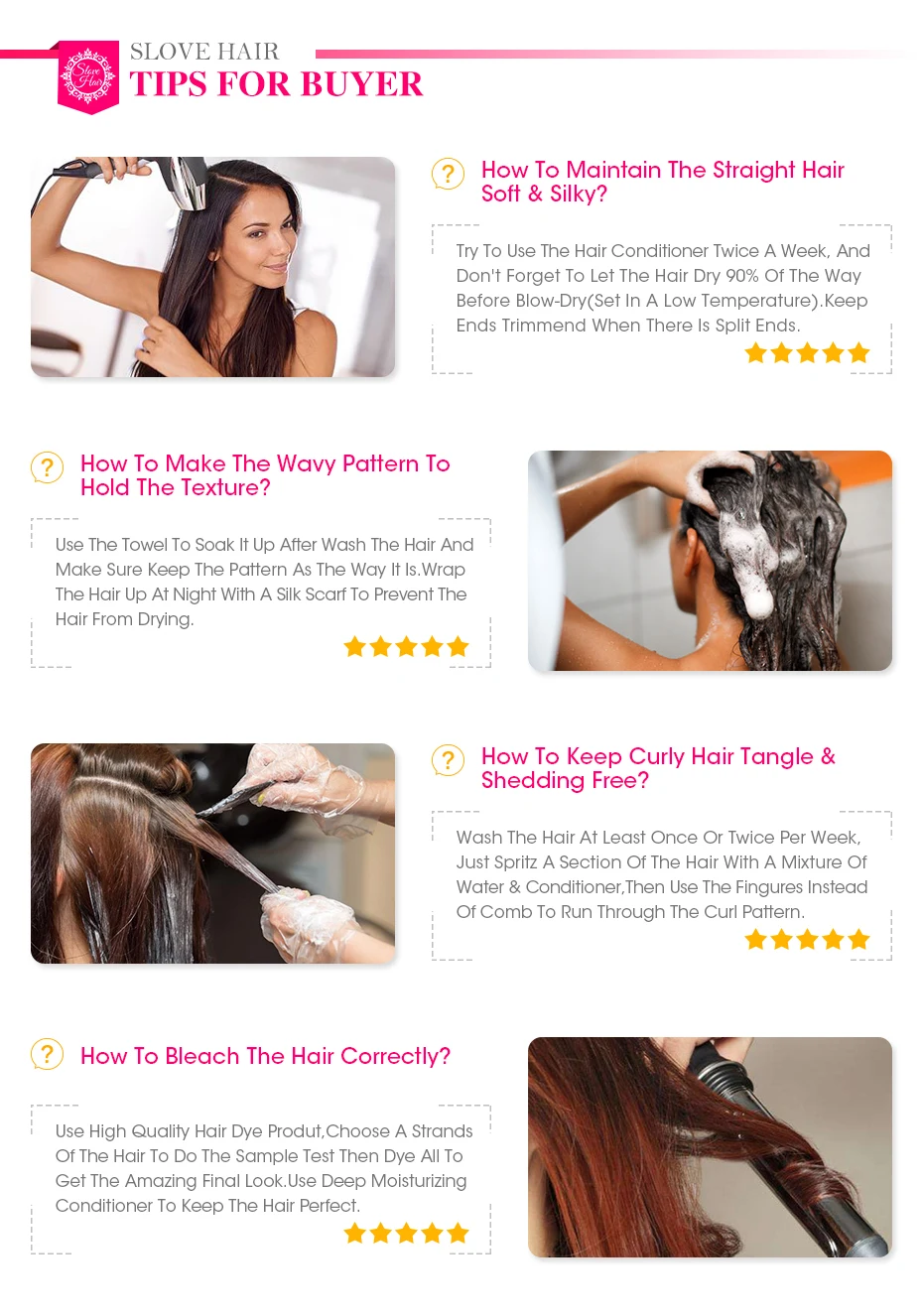 Slove Hair

SLOVE HAIR
TIPS FOR BUYER

?

How To Maintain The Straight Hair Soft & Silky?

Try To Use The Hair Conditioner Twice A Week, And Don't Forget To Let The Hair Dry 90% Of The Way Before Blow-Dry(Set In A Low Temperature).Keep Ends Trimmend When There Is Split Ends.

?

How To Make The Wavy Pattern To Hold The Texture?

Use The Towel To Soak It Up After Wash The Hair And Make Sure Keep The Pattern As The Way It Is.Wrap The Hair Up At Night With A Silk Scarf To Prevent The Hair From Drying.

?

How To Keep Curly Hair Tangle & Shedding Free?

Wash The Hair At Least Once Or Twice Per Week, Just Spritz A Section Of The Hair With A Mixture Of Water & Conditioner,Then Use The Fingures Instead Of Comb To Run Through The Curl Pattern.

?

How To Bleach The Hair Correctly?

Use High Quality Hair Dye Produt,Choose A Strands Of The Hair To Do The Sample Test Then Dye All To Get The Amazing Final Look.Use Deep Moisturizing Conditioner To Keep The Hair Perfect.