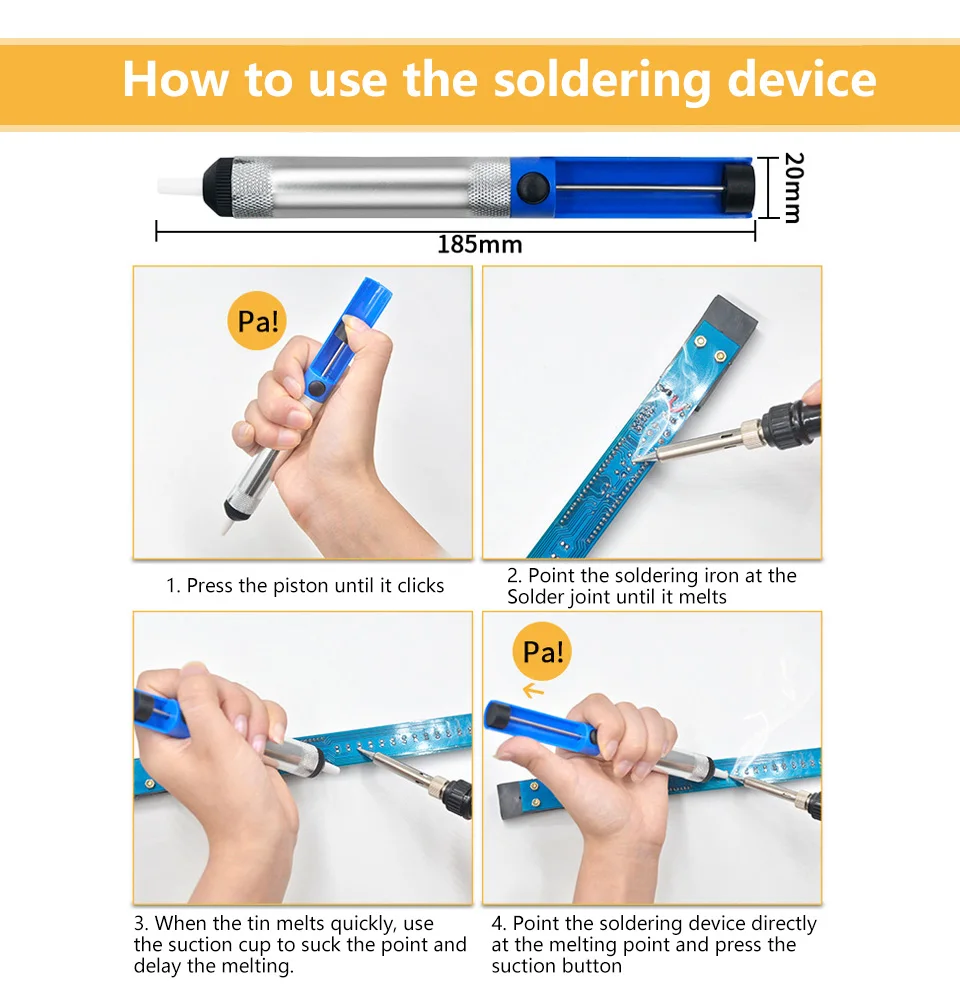 How to use the soldering device

20mm

185mm

Pa!

1. Press the piston until it clicks

2. Point the soldering iron at the Solder joint until it melts

Pa!

3. When the tin melts quickly, use the suction cup to suck the point and delay the melting.

4. Point the soldering device directly at the melting point and press the suction button