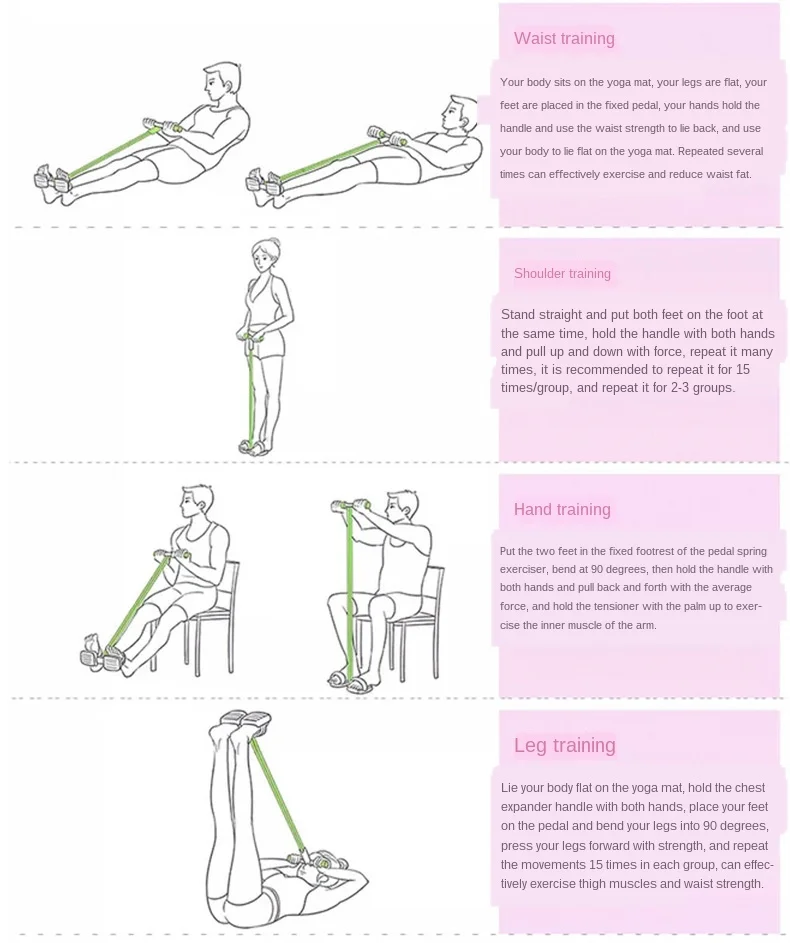 Waist training

Your body sits on the yoga mat, your legs are flat, your feet are placed in the fixed pedal, your hands hold the handle and use the waist strength to lie back, and use your body to lie flat on the yoga mat. Repeated several times can effectively exercise and reduce waist fat.

Shoulder training

Stand straight and put both feet on the foot at the same time, hold the handle with both hands and pull up and down with force, repeat it many times, it is recommended to repeat it for 15 times/group, and repeat it for 2-3 groups.

Hand training

Put the two feet in the fixed footrest of the pedal spring exerciser, bend at 90 degrees, then hold the handle with both hands and pull back and forth with the average force, and hold the tensioner with the palm up to exercise the inner muscle of the arm.

Leg training

Lie your body flat on the yoga mat, hold the chest expander handle with both hands, place your feet on the pedal and bend your legs into 90 degrees, press your legs forward with strength, and repeat the movements 15 times in each group, can effectively exercise thigh muscles and waist strength.