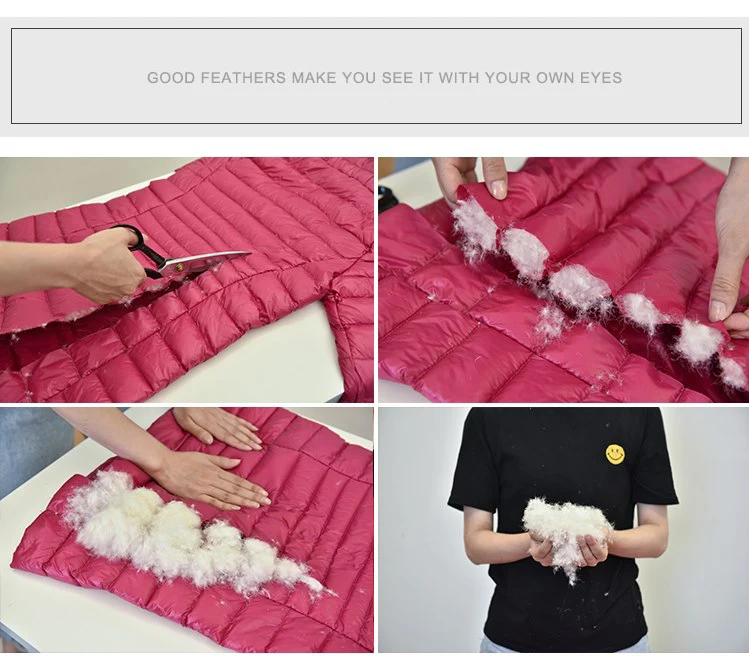 GOOD FEATHERS MAKE YOU SEE IT WITH YOUR OWN EYES