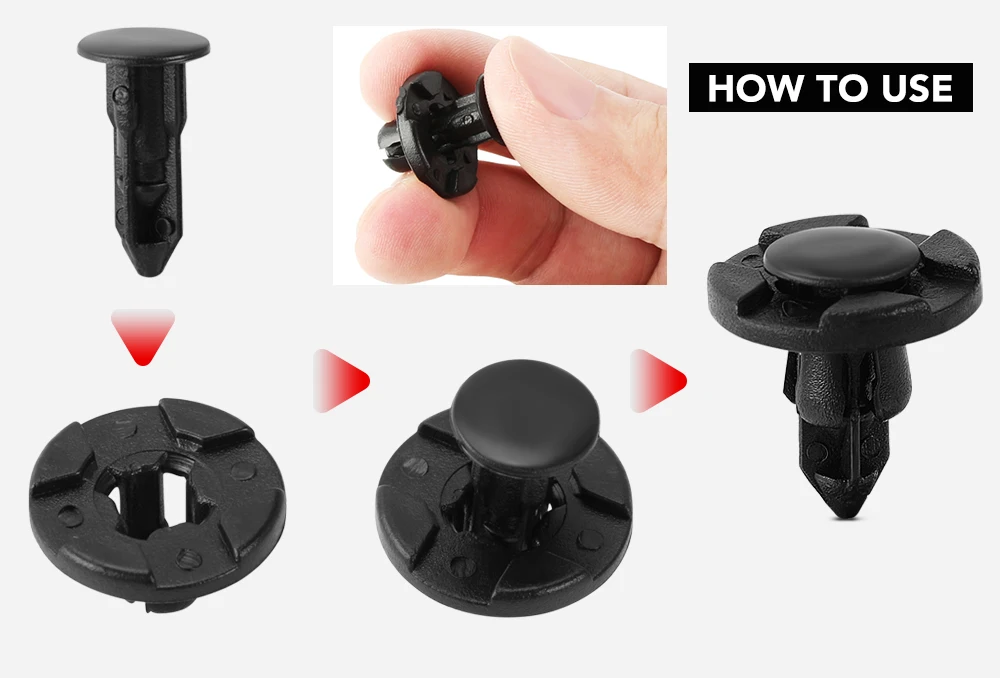 HOW TO USE