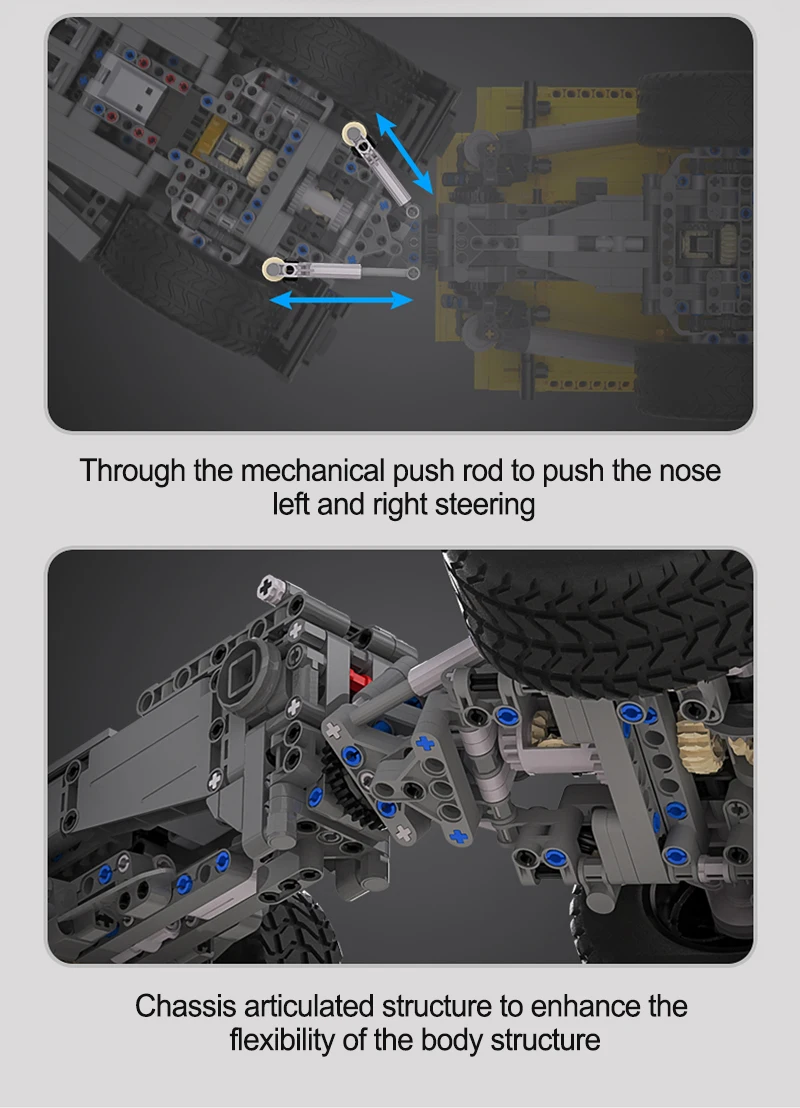 Through the mechanical push rod to push the nose left and right steering

Chassis articulated structure to enhance the flexibility of the body structure