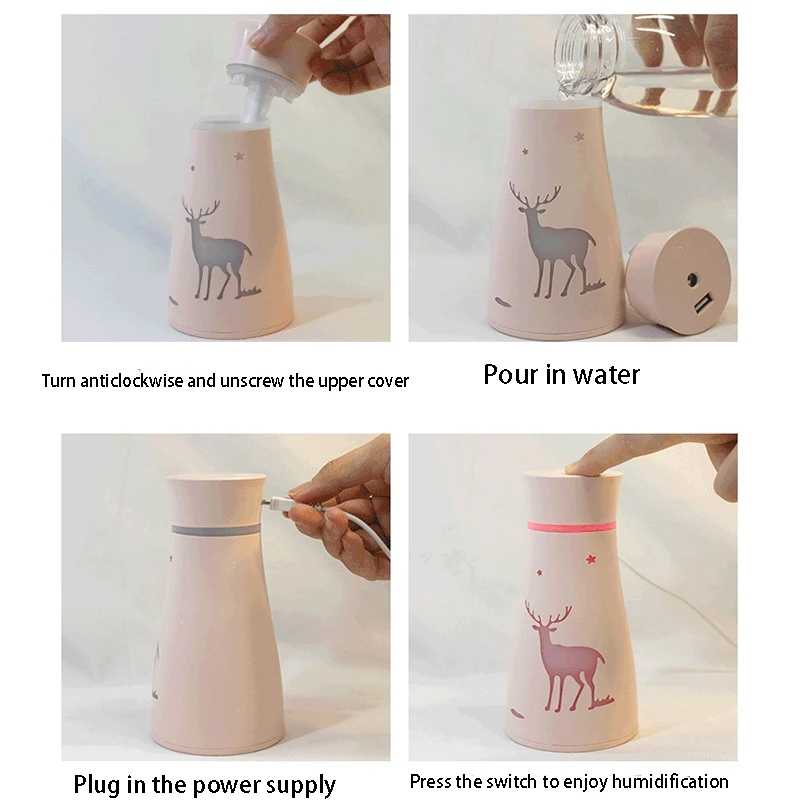 Turn anticlockwise and unscrew the upper cover

Pour in water

Plug in the power supply

Press the switch to enjoy humidification