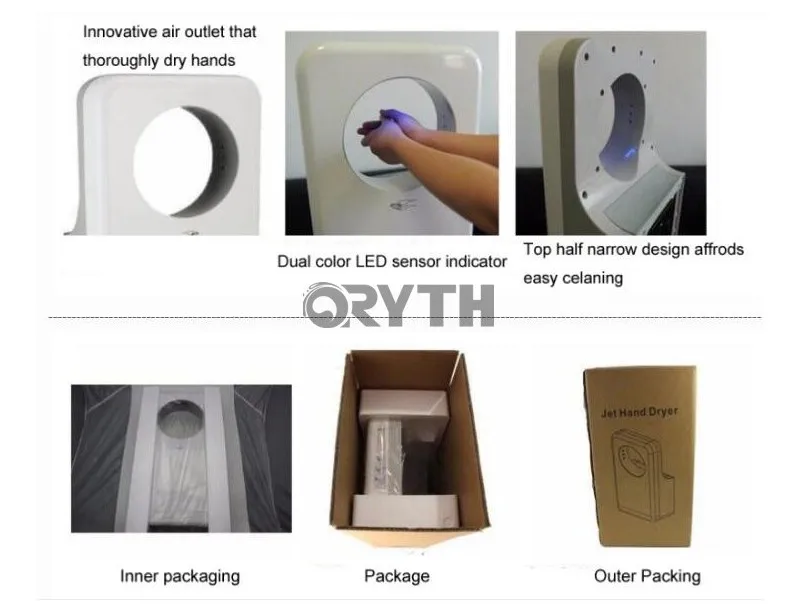 Innovative air outlet that thoroughly dry hands

Dual color LED sensor indicator

Top half narrow design affrods easy celaning

ORYTH

Jet Hand Dryer

Inner packaging

Package

Outer Packing