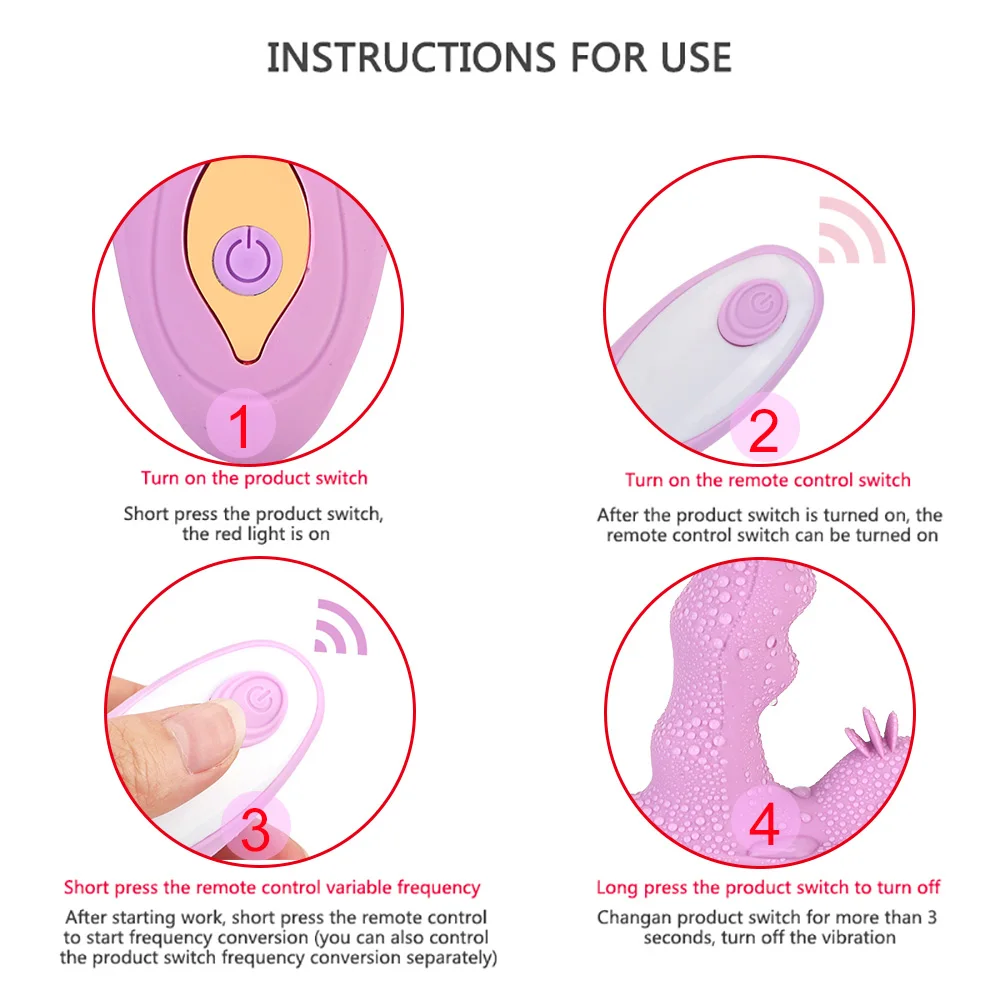 INSTRUCTIONS FOR USE

1

Turn on the product switch

Short press the product switch, the red light is on

2

Turn on the remote control switch

After the product switch is turned on, the remote control switch can be turned on

3

Short press the remote control variable frequency

After starting work, short press the remote control to start frequency conversion (you can also control the product switch frequency conversion separately)

4

Long press the product switch to turn off

Changan product switch for more than 3 seconds, turn off the vibration