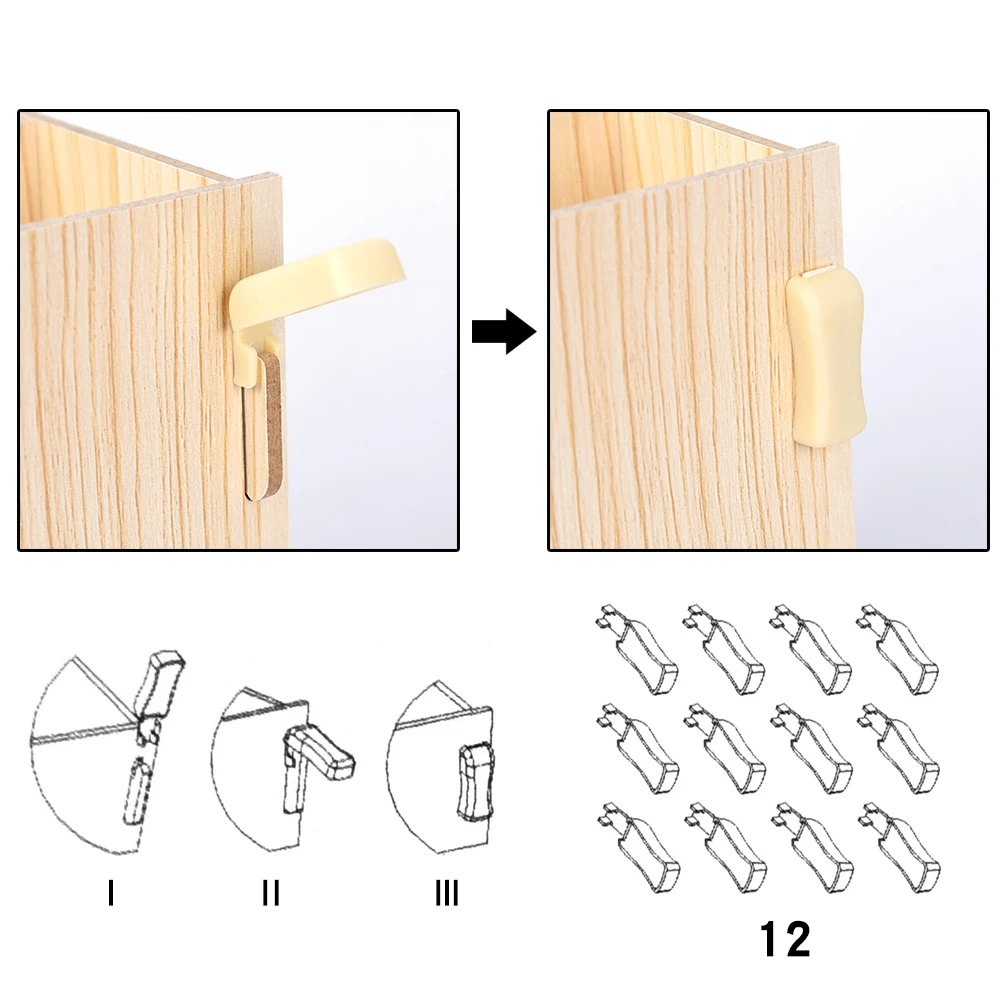 I

II

III

12