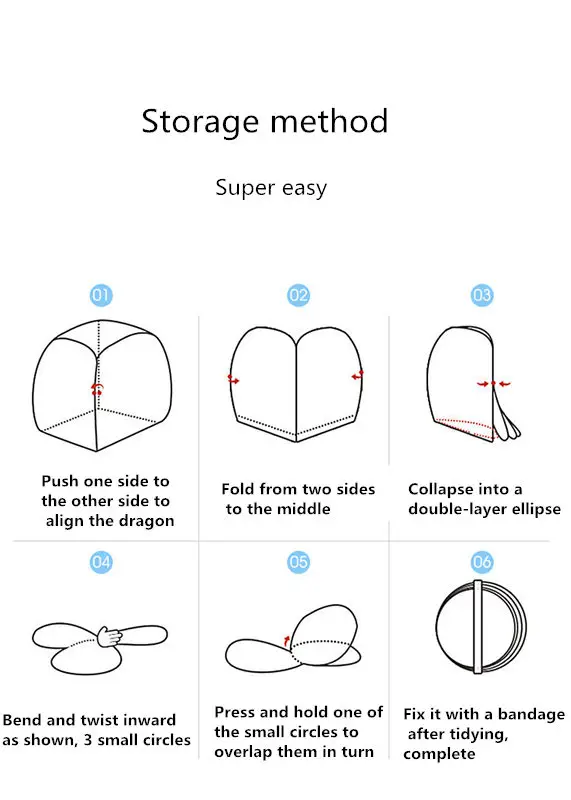 Storage method

Super easy

01

Push one side to the other side to align the dragon

02

Fold from two sides to the middle

03

Collapse into a double-layer ellipse

04

Bend and twist inward as shown, 3 small circles

05

Press and hold one of the small circles to overlap them in turn

06

Fix it with a bandage after tidying, complete