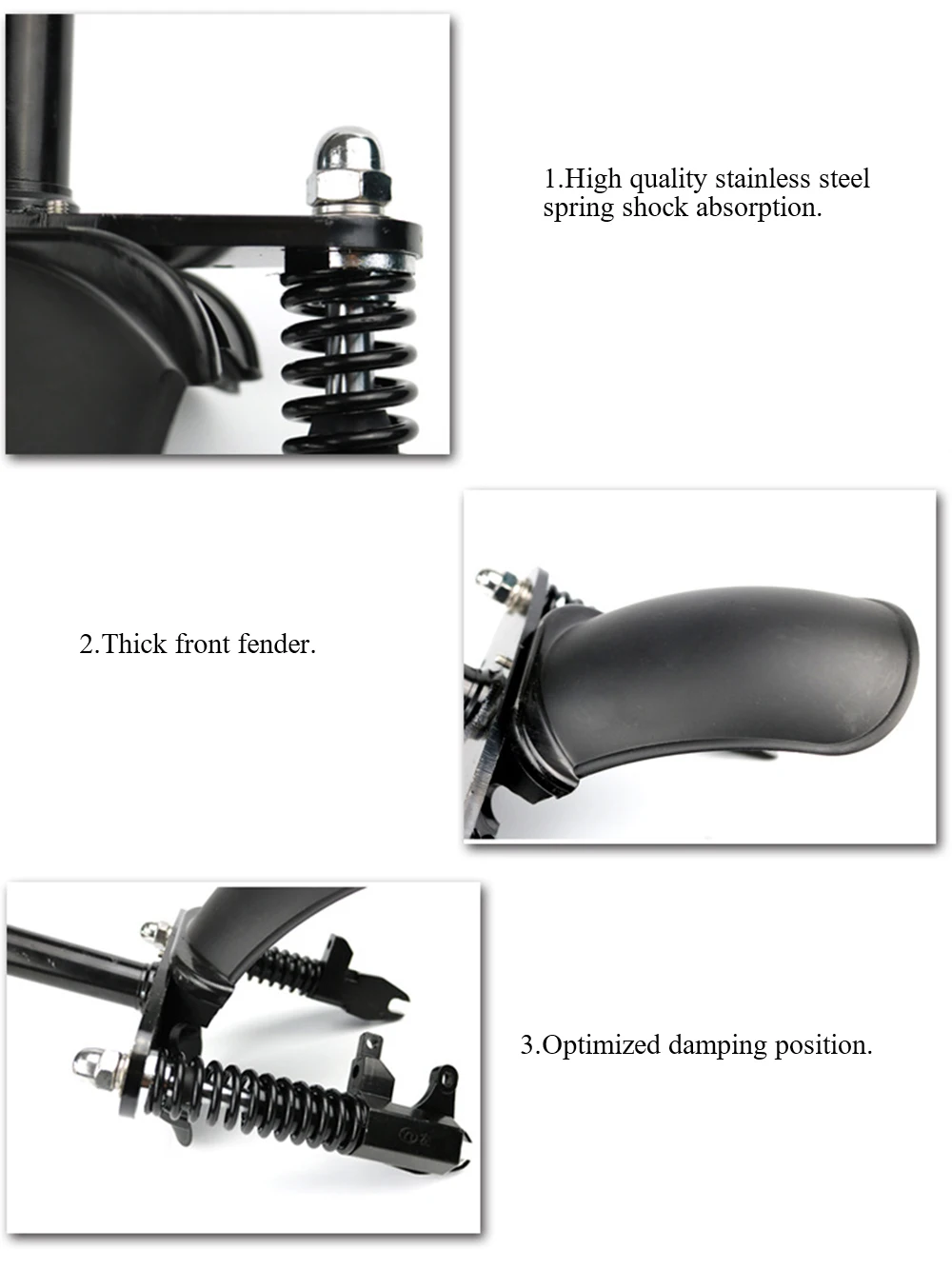 1.High quality stainless steel spring shock absorption.

2.Thick front fender.

3.Optimized damping position.