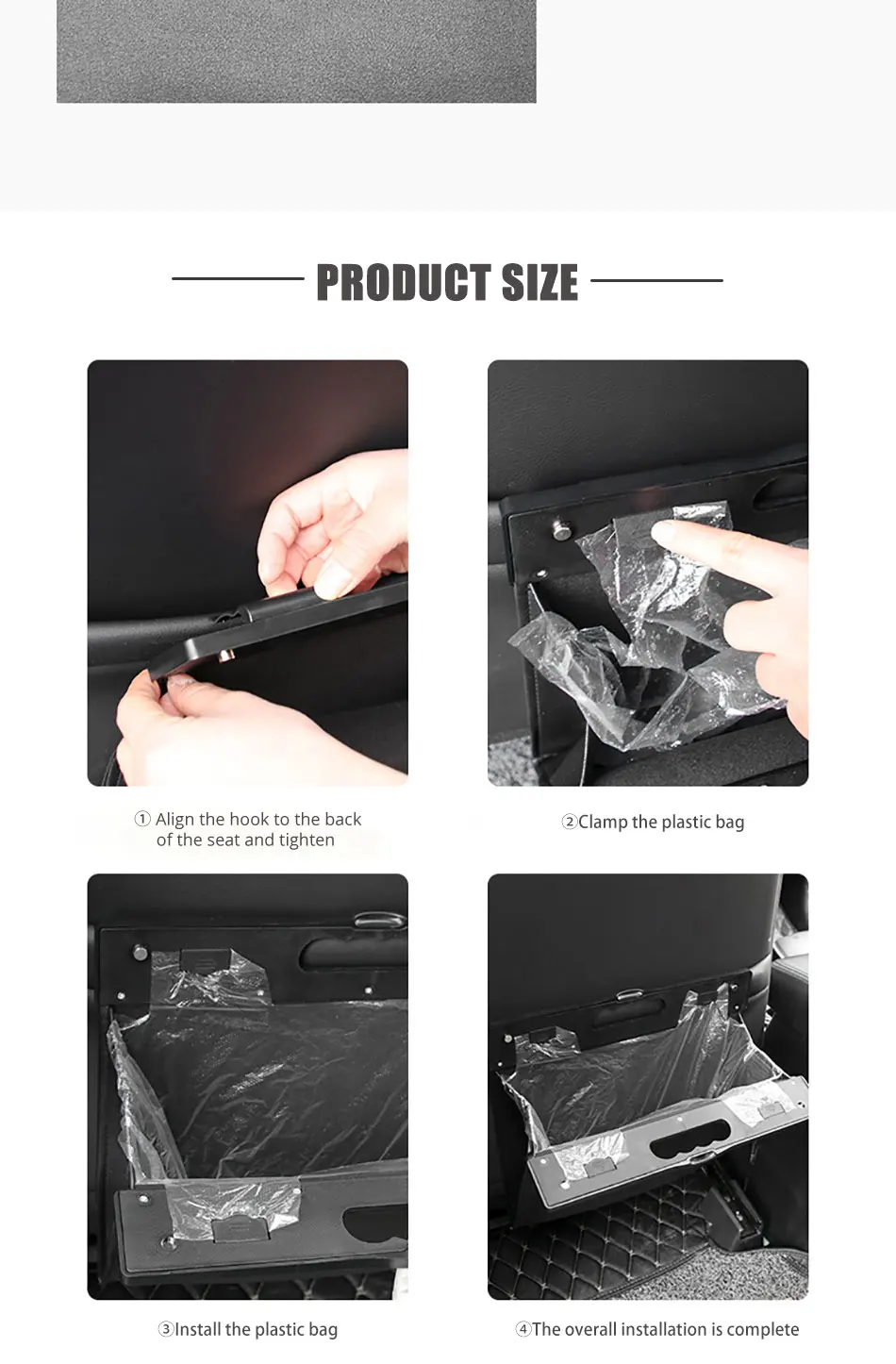 PRODUCT SIZE

① Align the hook to the back of the seat and tighten

②Clamp the plastic bag

③Install the plastic bag

④The overall installation is complete