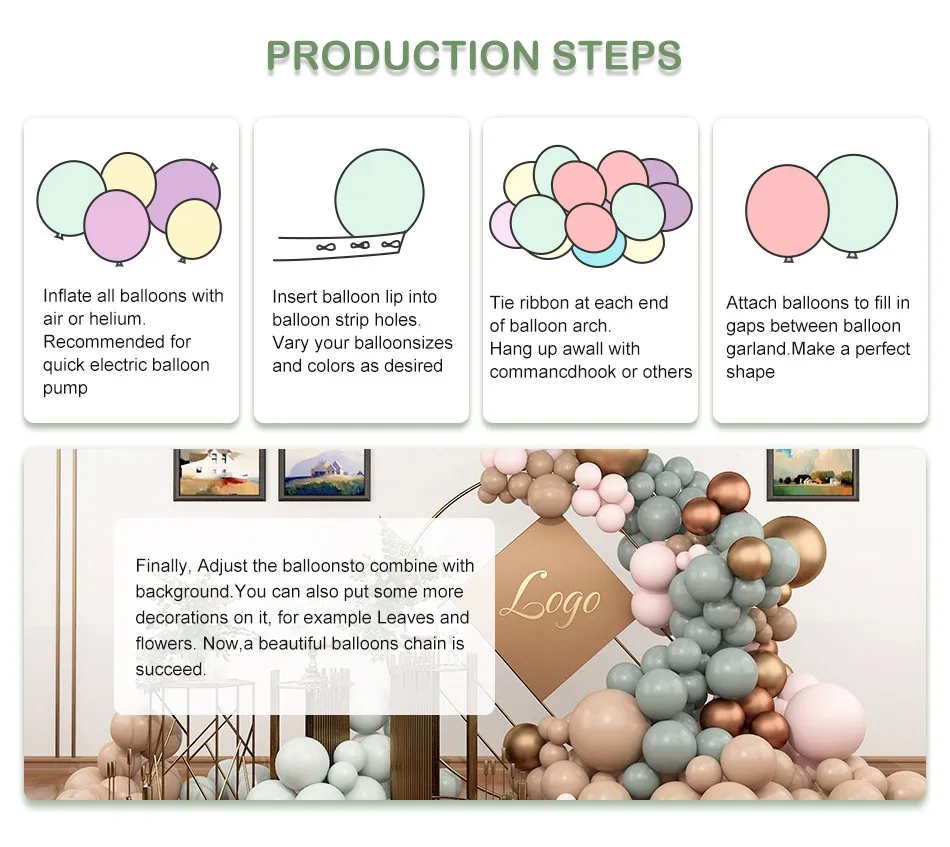 PRODUCTION STEPS

Inflate all balloons with air or helium. Recommended for quick electric balloon pump

Insert balloon lip into balloon strip holes. Vary your balloonsizes and colors as desired

Tie ribbon at each end of balloon arch. Hang up awall with commancdhook or others

Attach balloons to fill in gaps between balloon garland.Make a perfect shape

Finally, Adjust the balloonsto combine with background.You can also put some more decorations on it, for example Leaves and flowers. Now,a beautiful balloons chain is succeed.

Logo