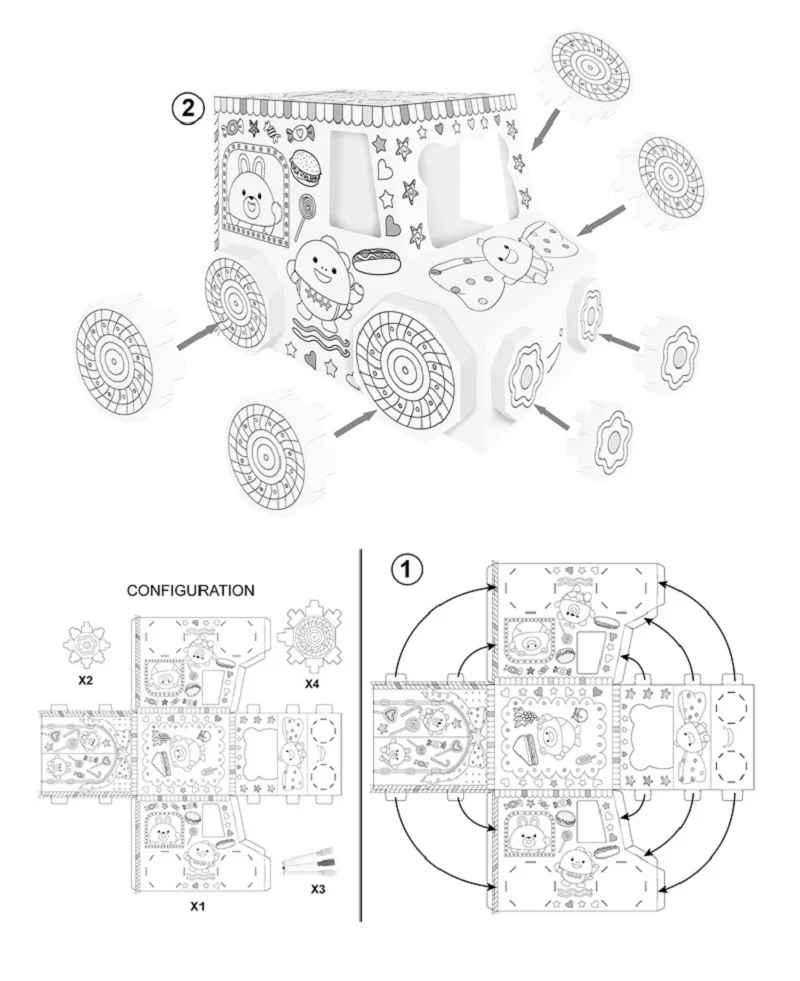 2

CONFIGURATION

X2

X4

X1

X3

1