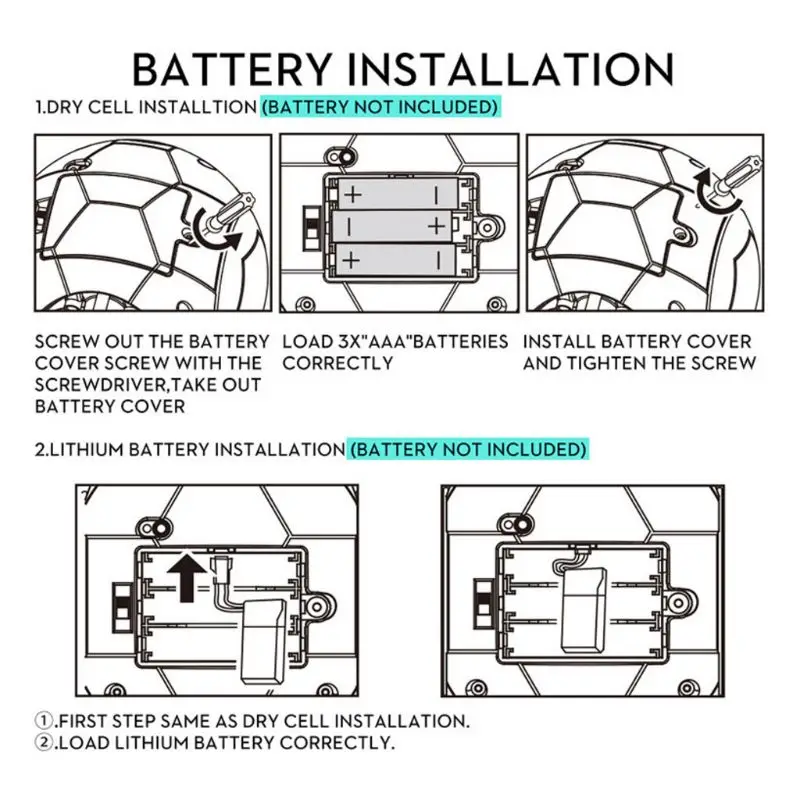 BATTERY INSTALLATION

1.DRY CELL INSTALLTION (BATTERY NOT INCLUDED)

+ − − + + −

SCREW OUT THE BATTERY COVER SCREW WITH THE SCREWDRIVER,TAKE OUT BATTERY COVER

LOAD 3X"AAA"BATTERIES CORRECTLY

INSTALL BATTERY COVER AND TIGHTEN THE SCREW

2.LITHIUM BATTERY INSTALLATION (BATTERY NOT INCLUDED)

①.FIRST STEP SAME AS DRY CELL INSTALLATION.
②.LOAD LITHIUM BATTERY CORRECTLY.