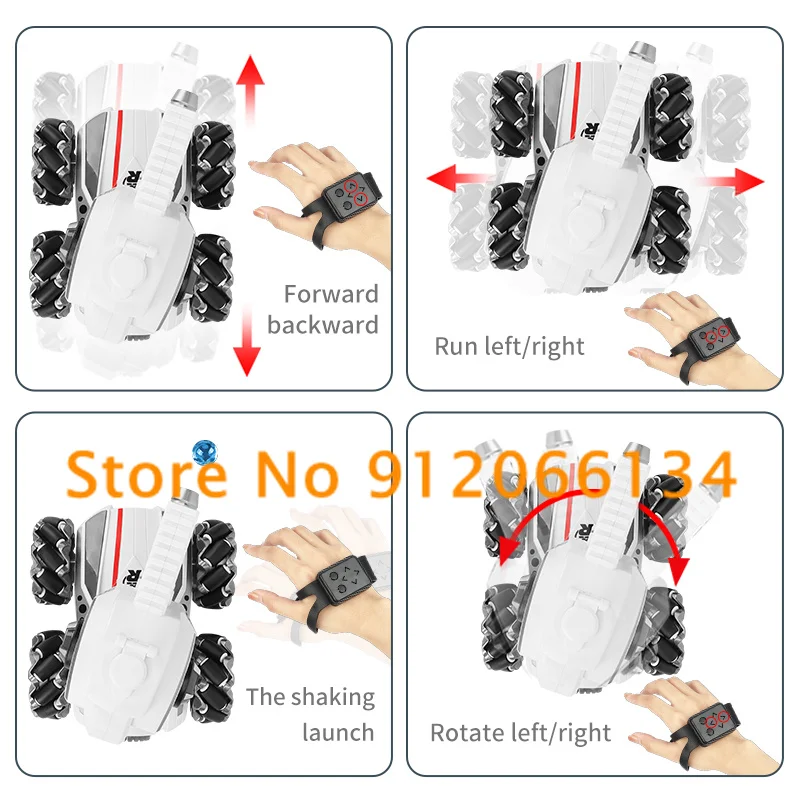 Forward backward

Run left/right

Store No 912066134

The shaking launch

Rotate left/right