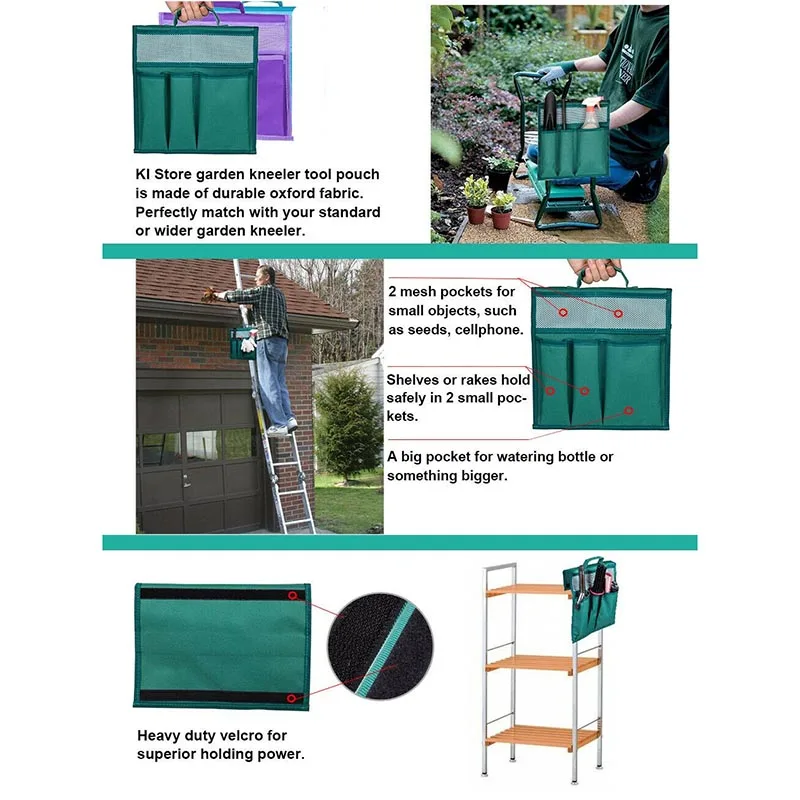 KI Store garden kneeler tool pouch is made of durable oxford fabric. Perfectly match with your standard or wider garden kneeler.

2 mesh pockets for small objects, such as seeds, cellphone.

Shelves or rakes hold safely in 2 small pockets.

A big pocket for watering bottle or something bigger.

Heavy duty velcro for superior holding power.