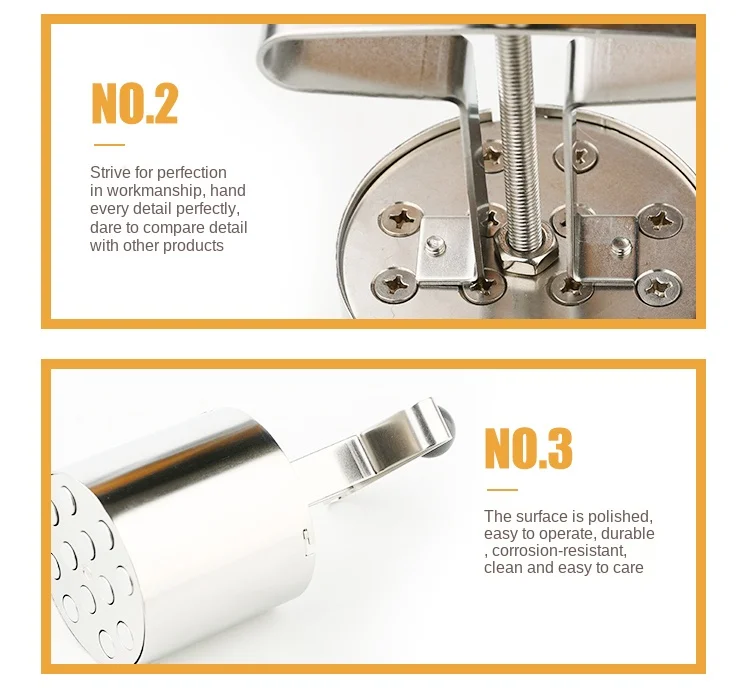 NO.2

Strive for perfection in workmanship, hand every detail perfectly, dare to compare detail with other products

NO.3

The surface is polished, easy to operate, durable , corrosion-resistant, clean and easy to care