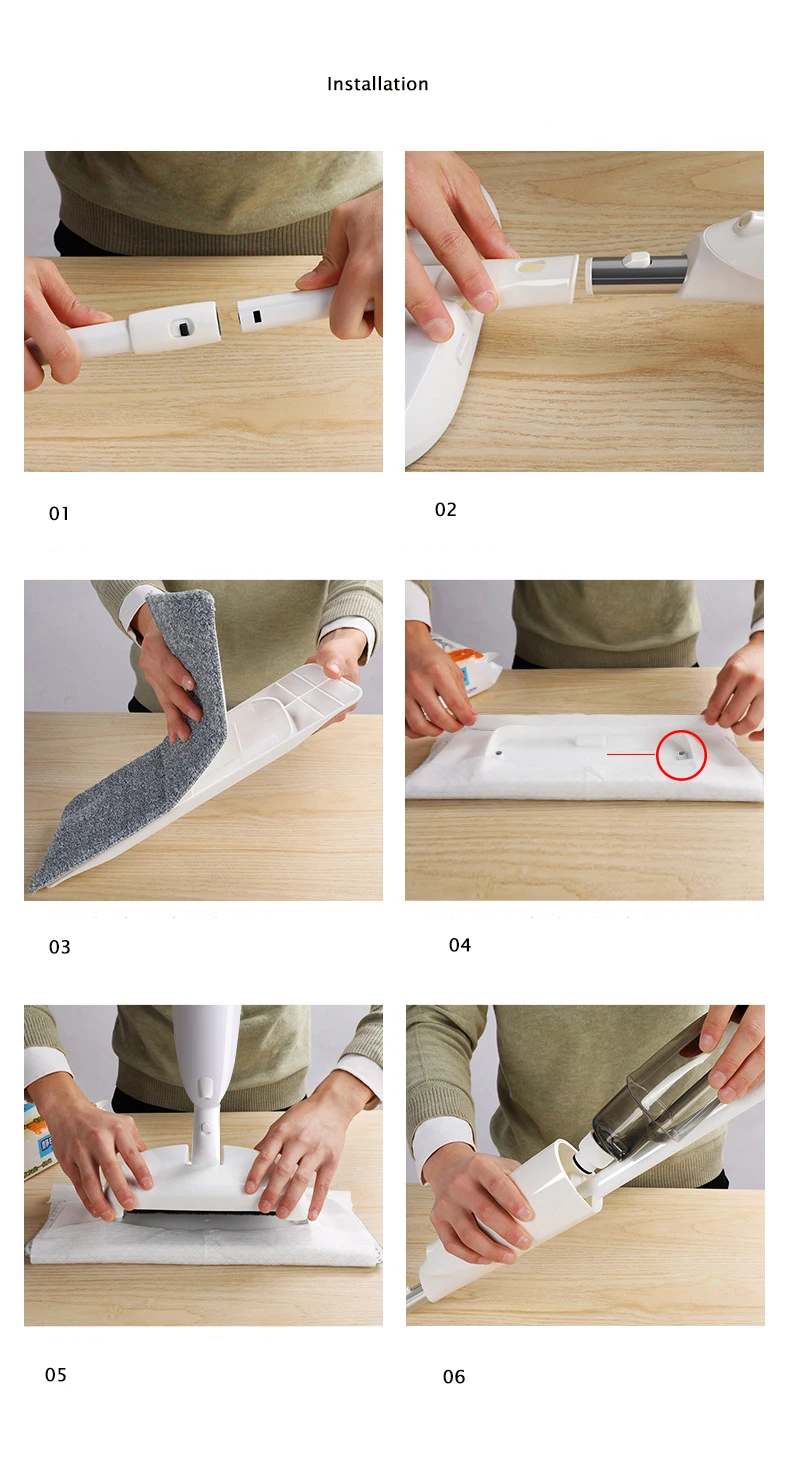 Installation

01

02

03

04

05

06