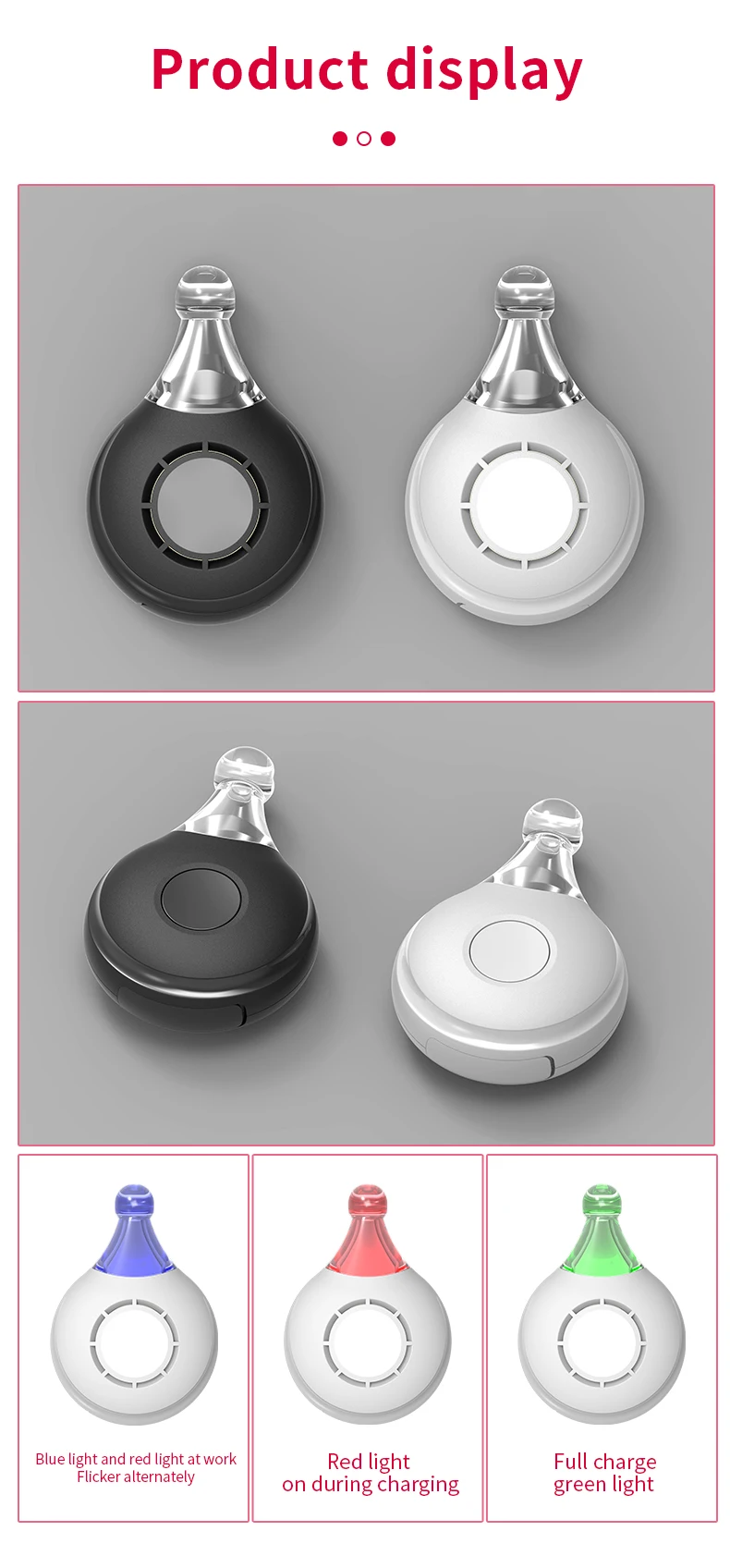 Product display

Blue light and red light at work
Flicker alternately

Red light
on during charging

Full charge
green light