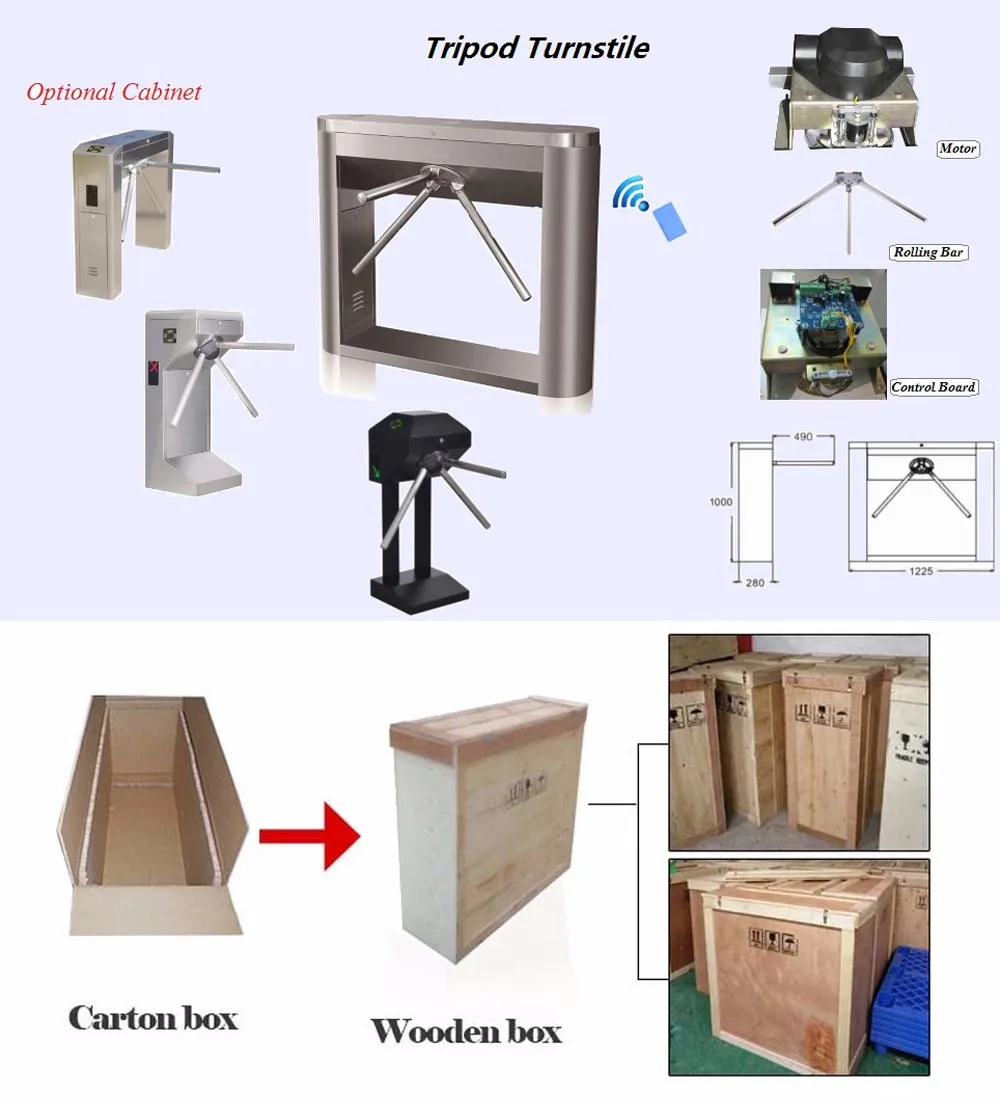 Tripod Turnstile

Optional Cabinet

Motor

Rolling Bar

Control Board

490

1000

280

1225

Carton box

Wooden box