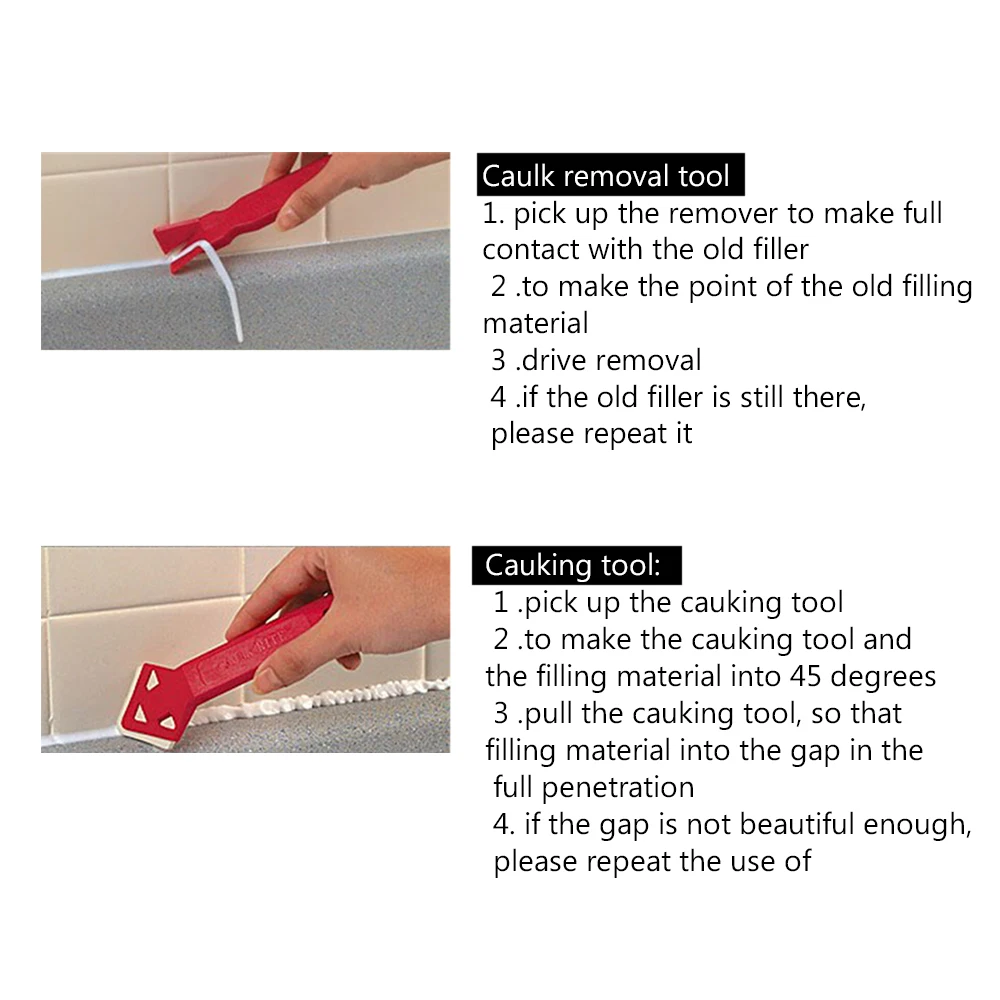 Caulk removal tool
1. pick up the remover to make full contact with the old filler
2 .to make the point of the old filling material
3 .drive removal
4 .if the old filler is still there, please repeat it

Cauking tool:
1 .pick up the cauking tool
2 .to make the cauking tool and the filling material into 45 degrees
3 .pull the cauking tool, so that filling material into the gap in the full penetration
4. if the gap is not beautiful enough, please repeat the use of